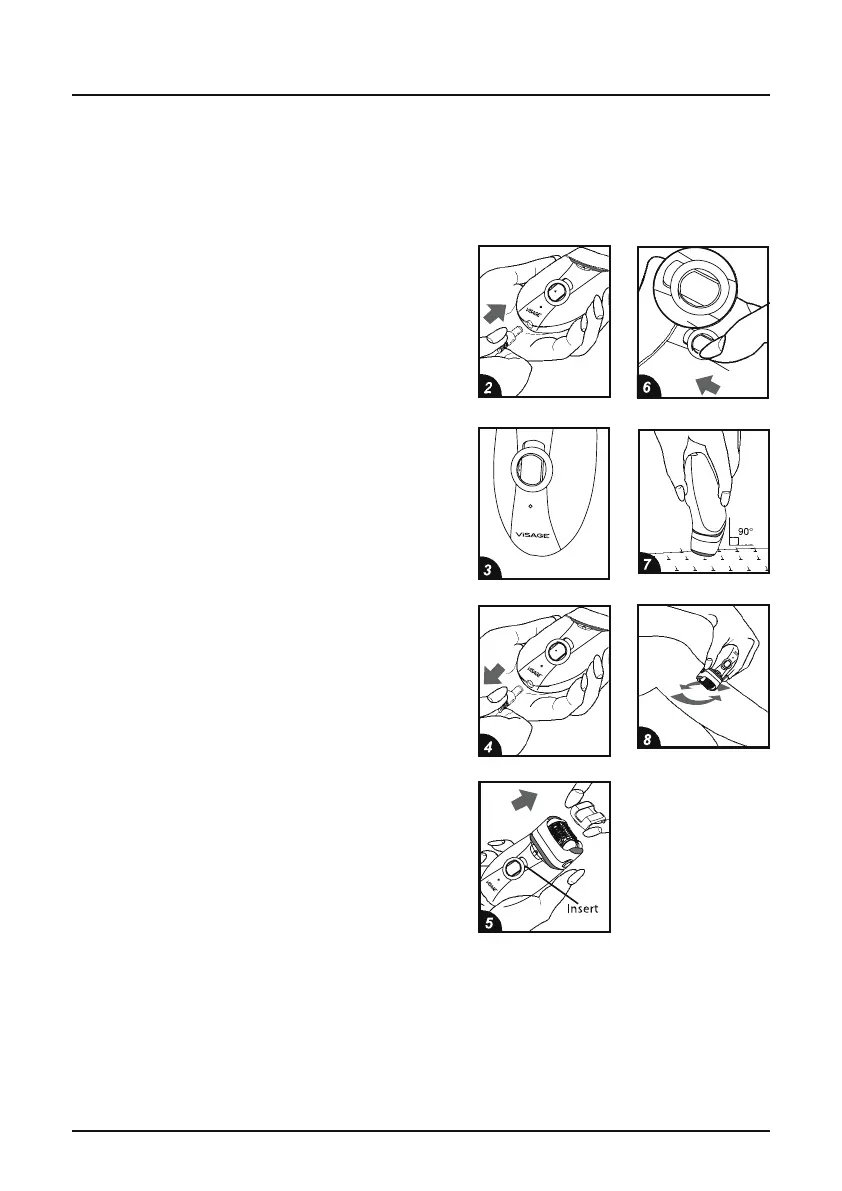 VISAGE

2

6

VISAGE

3

90°

7

VISAGE

4

8

VISAGE

Insert

5