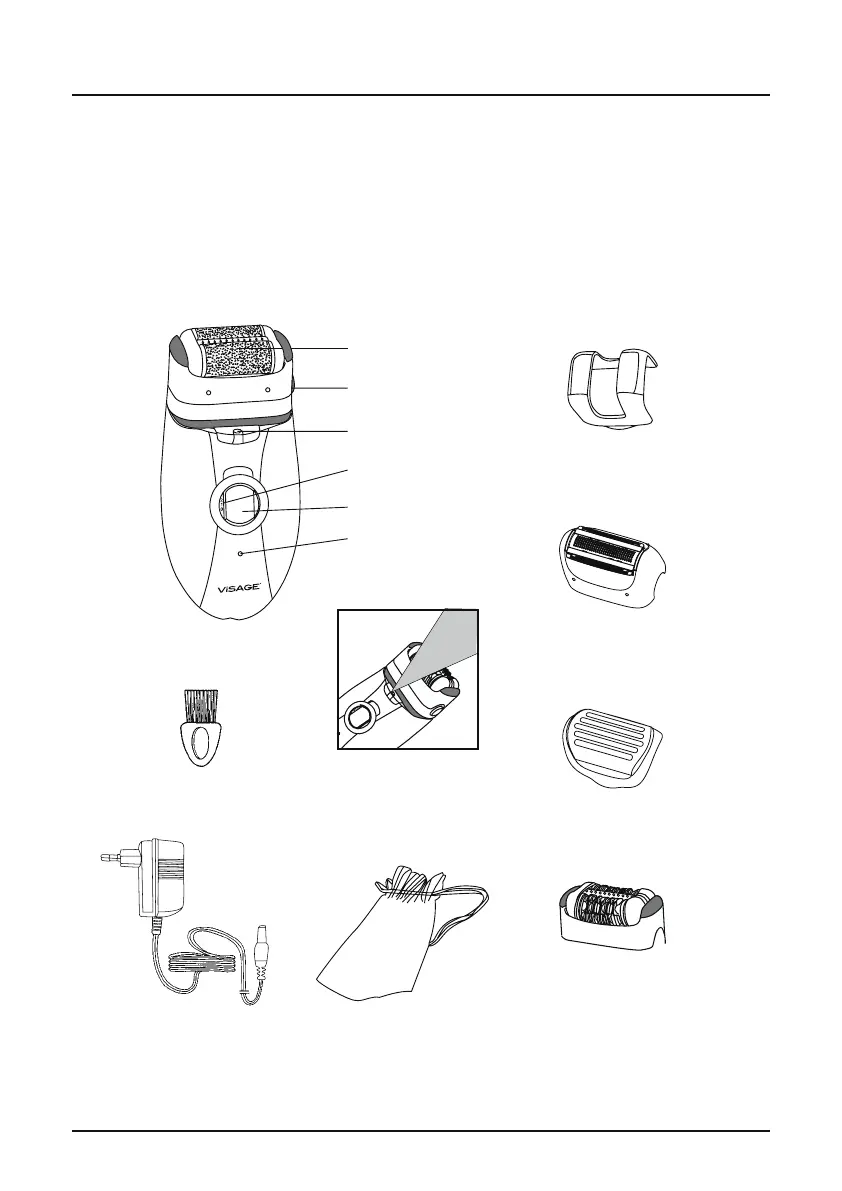 ViSAGE