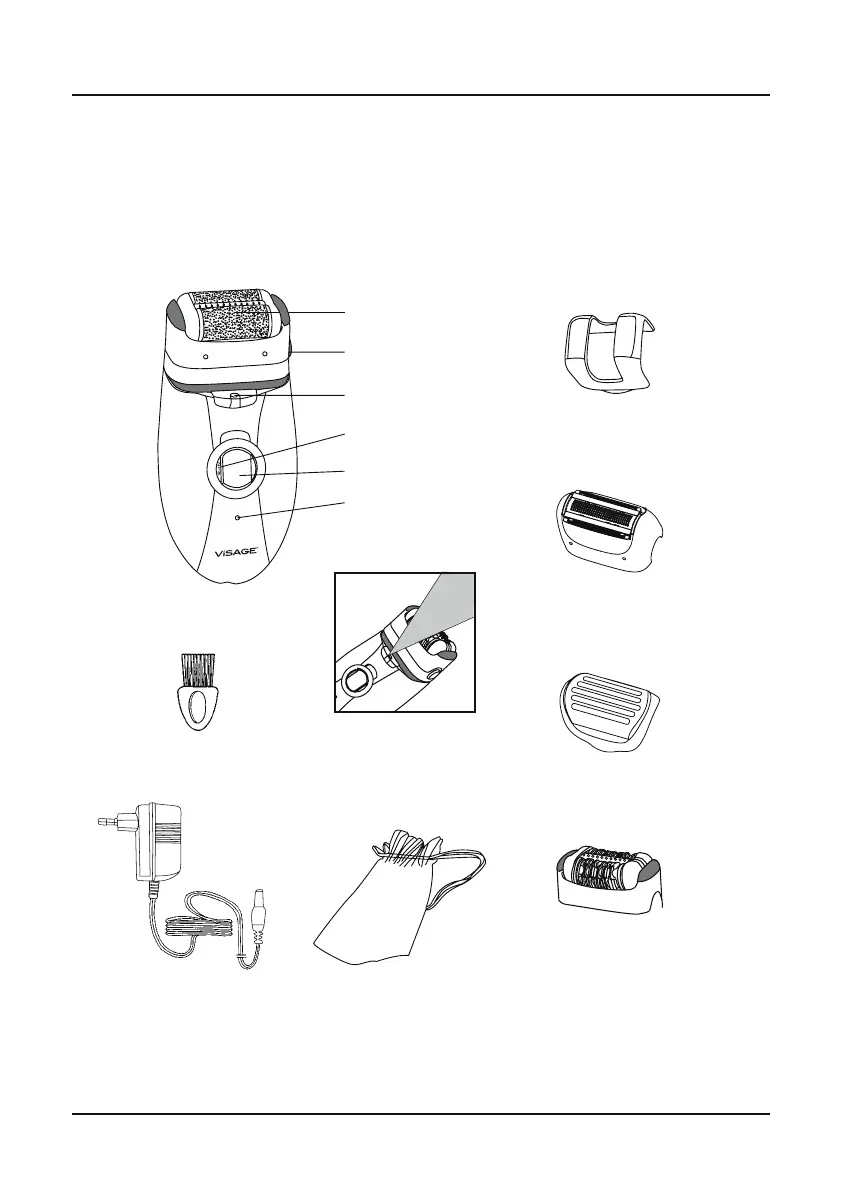 ViSAGE