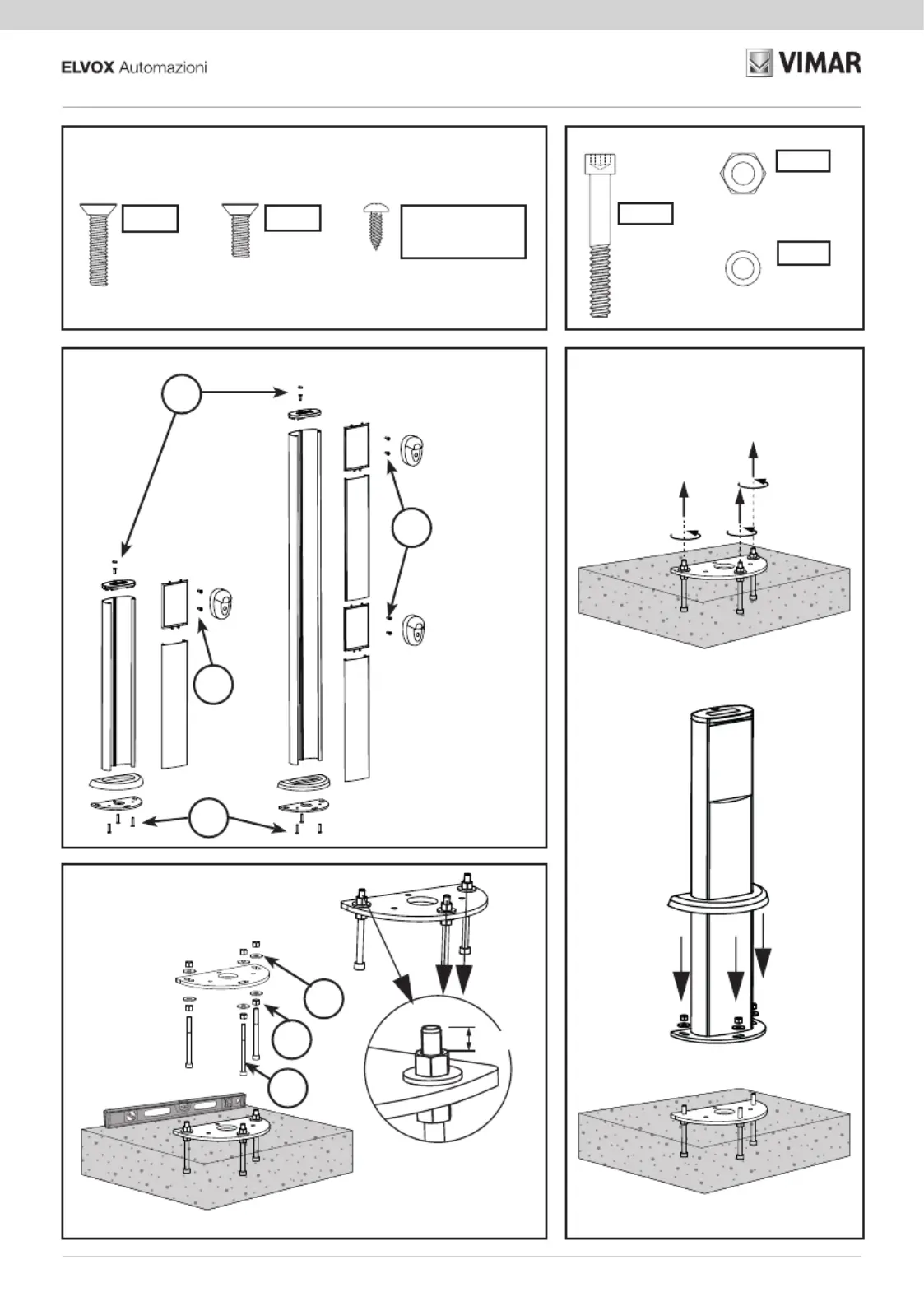 ELVOX Automazioni

VIMAR