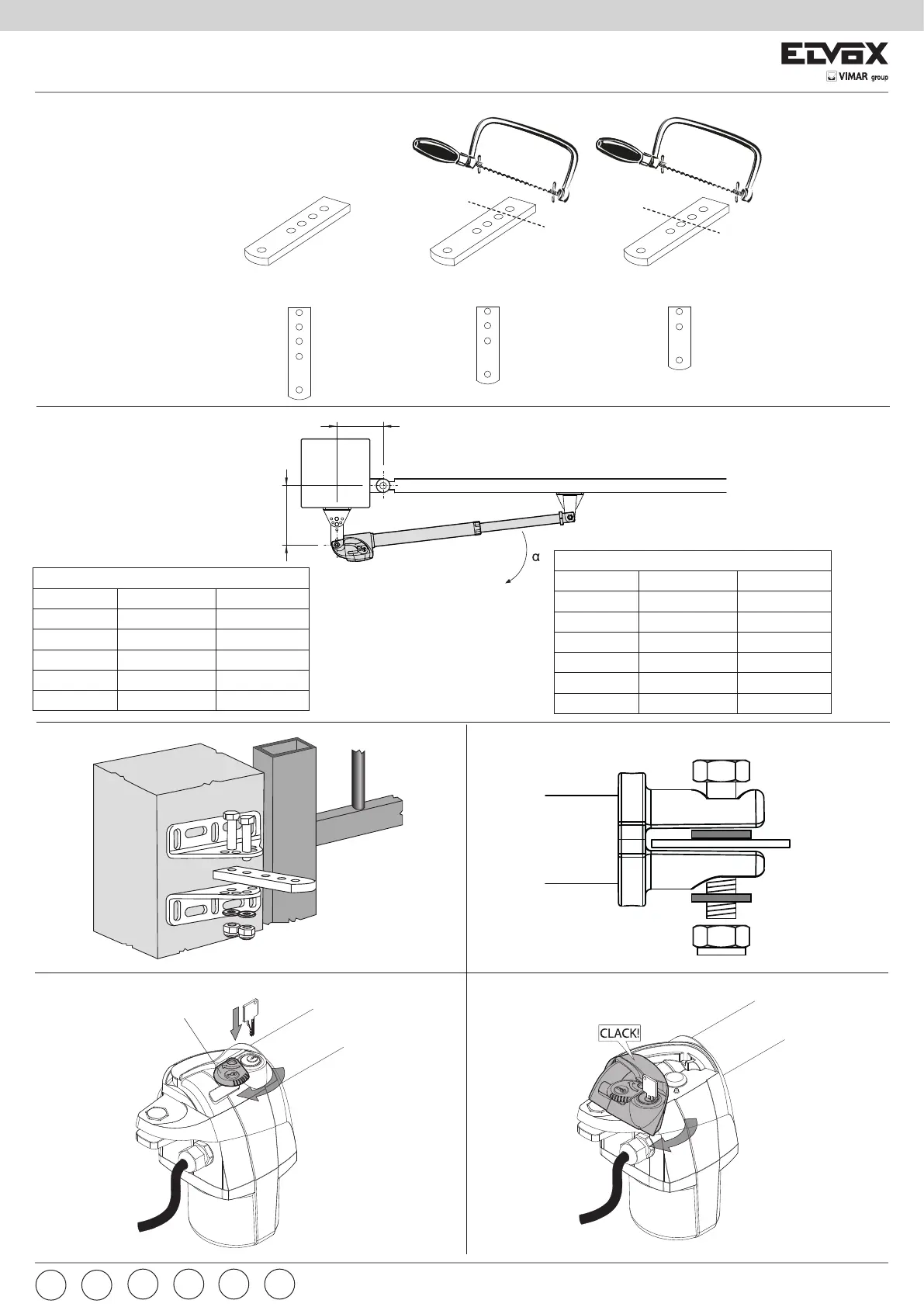 ELVOX
VIMAR group

α

CLACK!