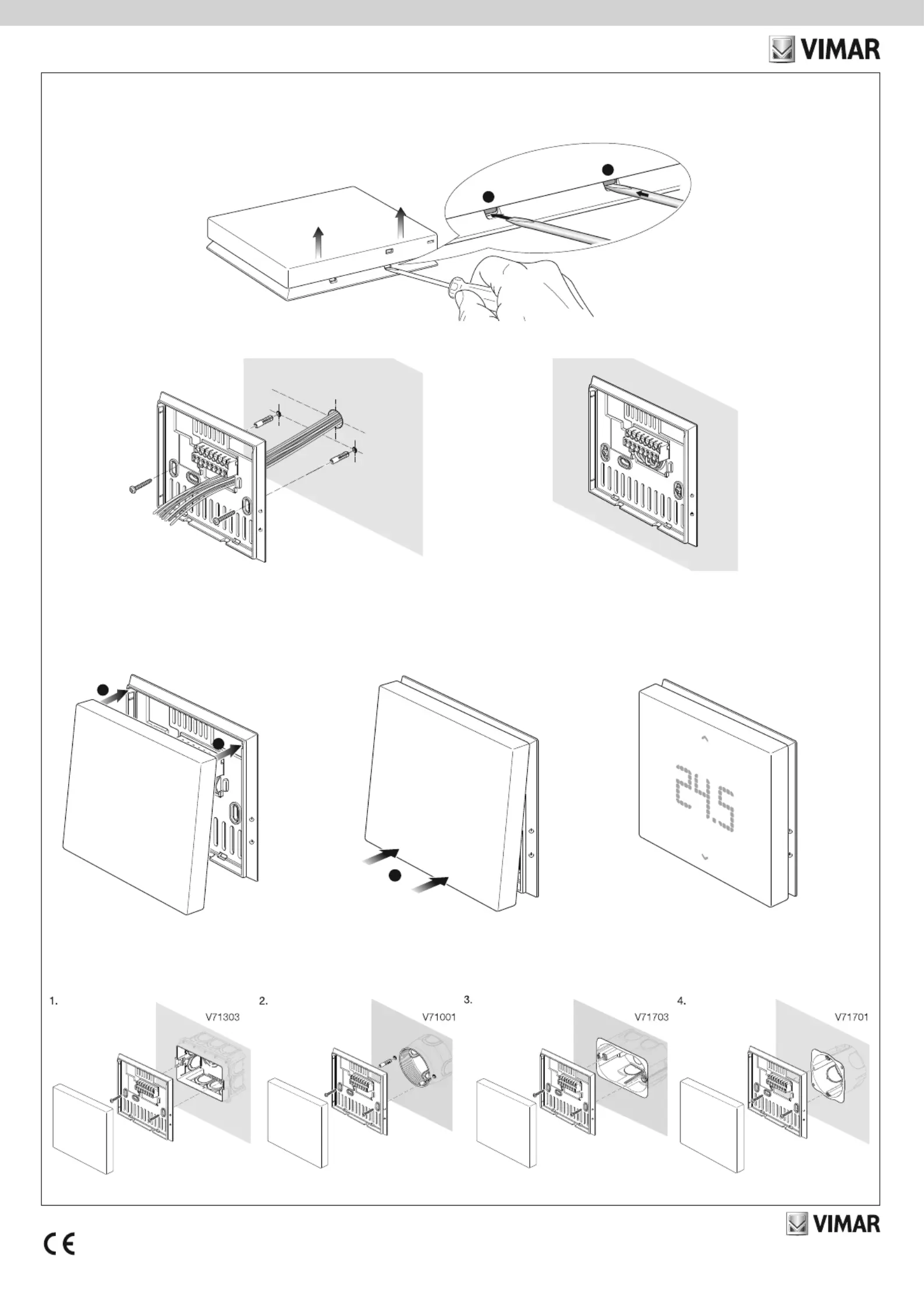 VIMAR

24.5

1.
V71303

2.
V71001

3.
V71703

4.
V71701

VIMAR

CE