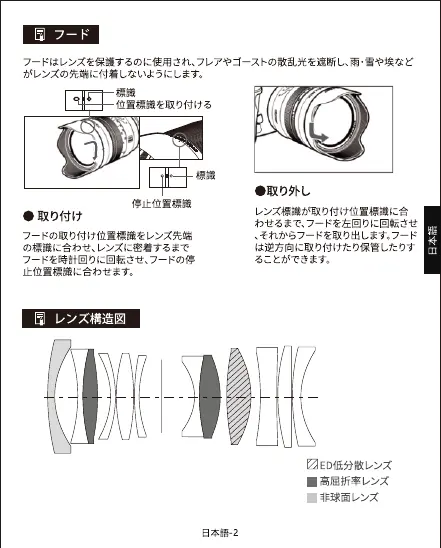 フード

フードはレンズを保護するのに使用され、フレアやゴーストの散乱光を遮断し、雨･雪や埃などがレンズの先端に付着しないようにします。

標識
位置標識を取り付ける

標識
停止位置標識

● 取り付け

フードの取り付け位置標識をレンズ先端の標識に合わせ、レンズに密着するまでフードを時計回りに回転させ、フードの停止位置標識に合わせます。

●取り外し

レンズ標識が取り付け位置標識に合わせるまで、フードを左回りに回転させ、それからフードを取り出します。フードは逆方向に取り付けたり保管したりすることができます。

日本語

レンズ構造図

ED低分散レンズ
高屈折率レンズ
非球面レンズ

日本語-2