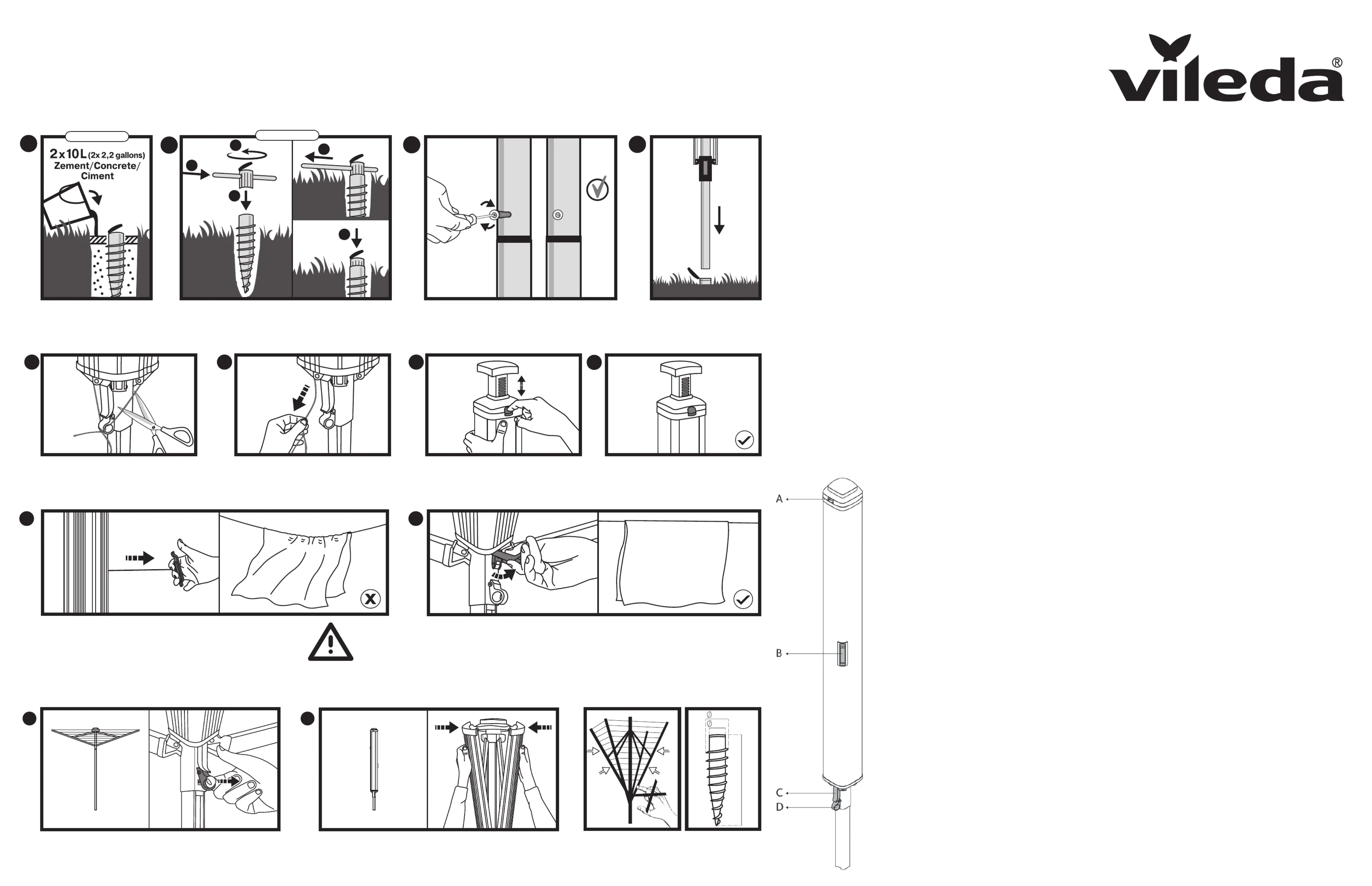 vileda®

2x10L (2x 2,2 gallons) Zement/Concrete/ Ciment

A

B

C
D