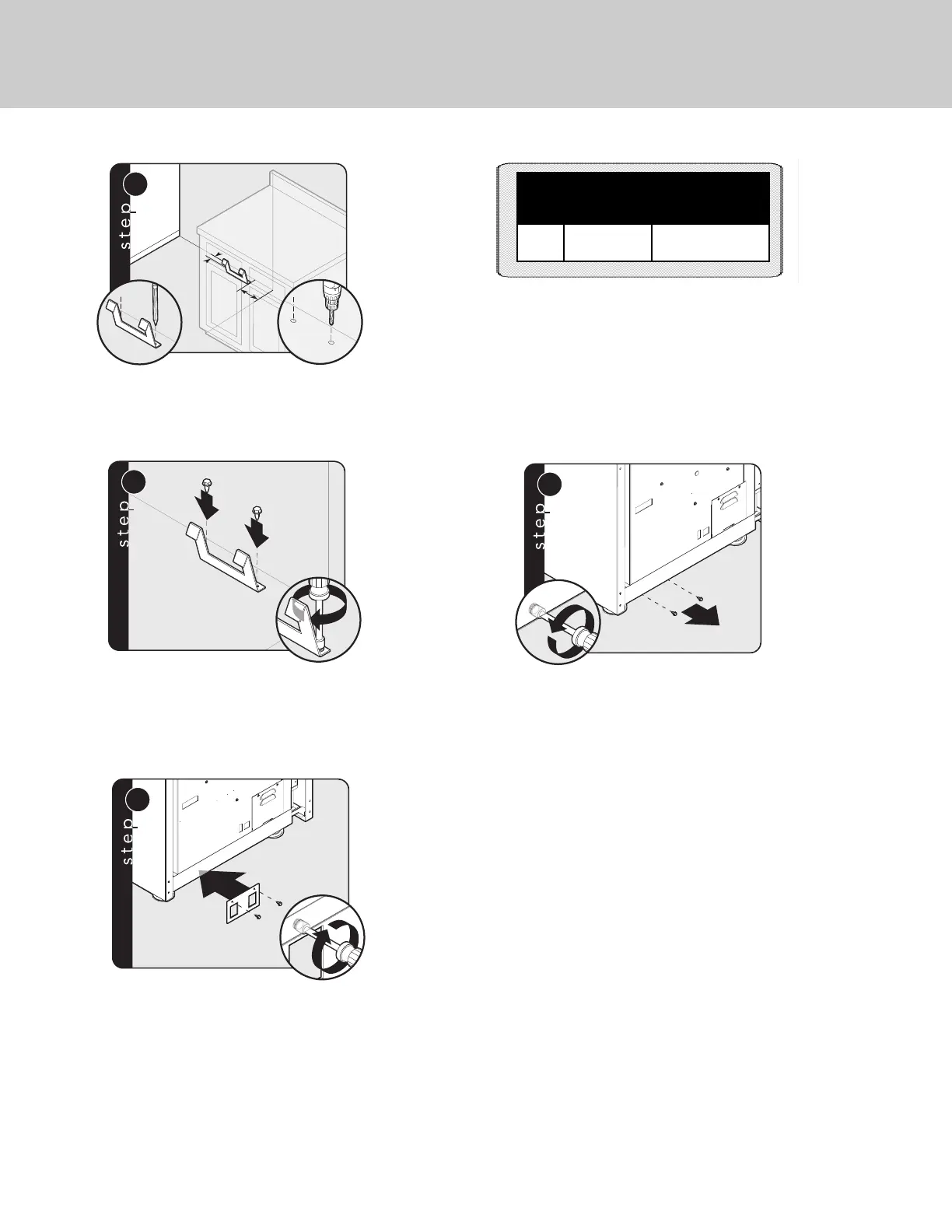 step

step

step

step