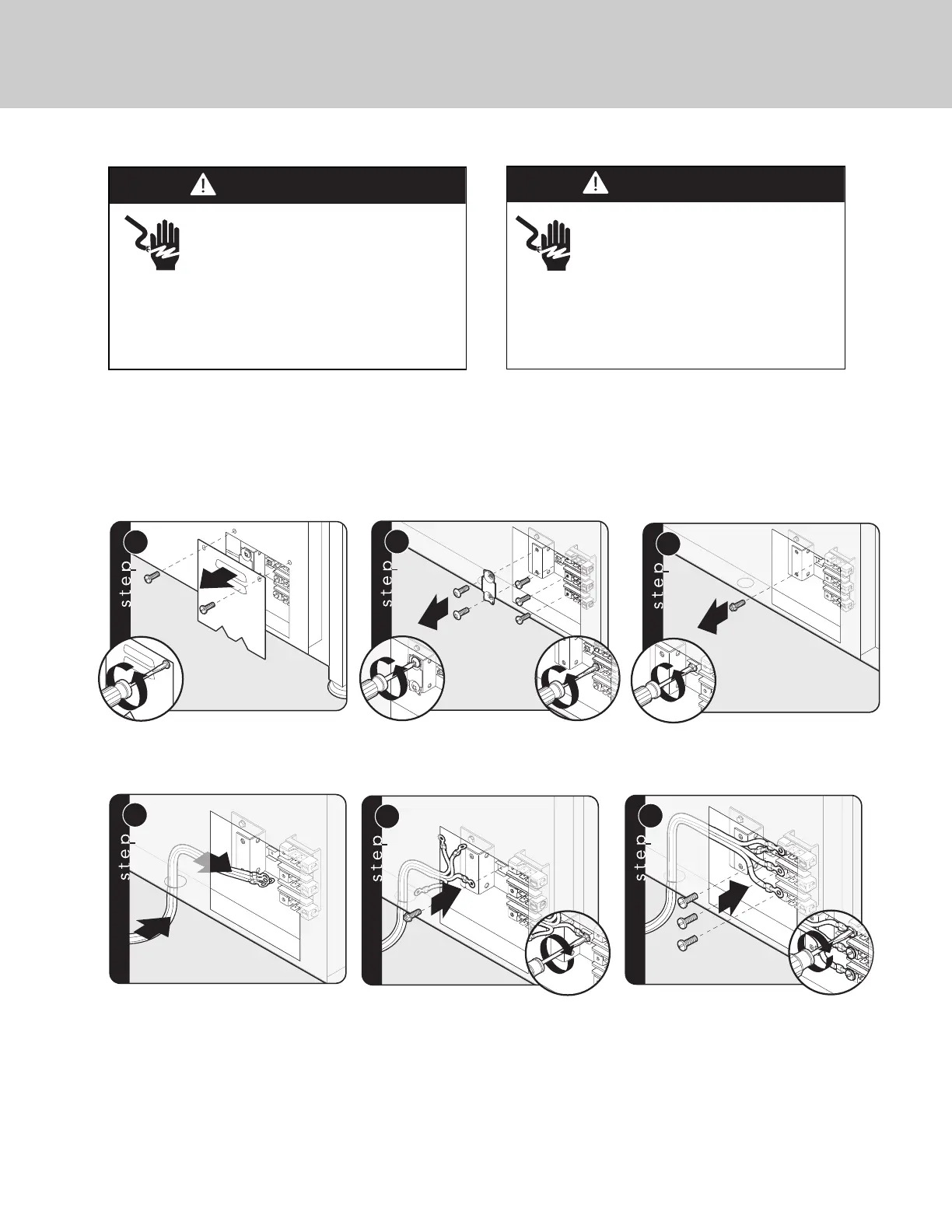 step

step

step

step

step

step