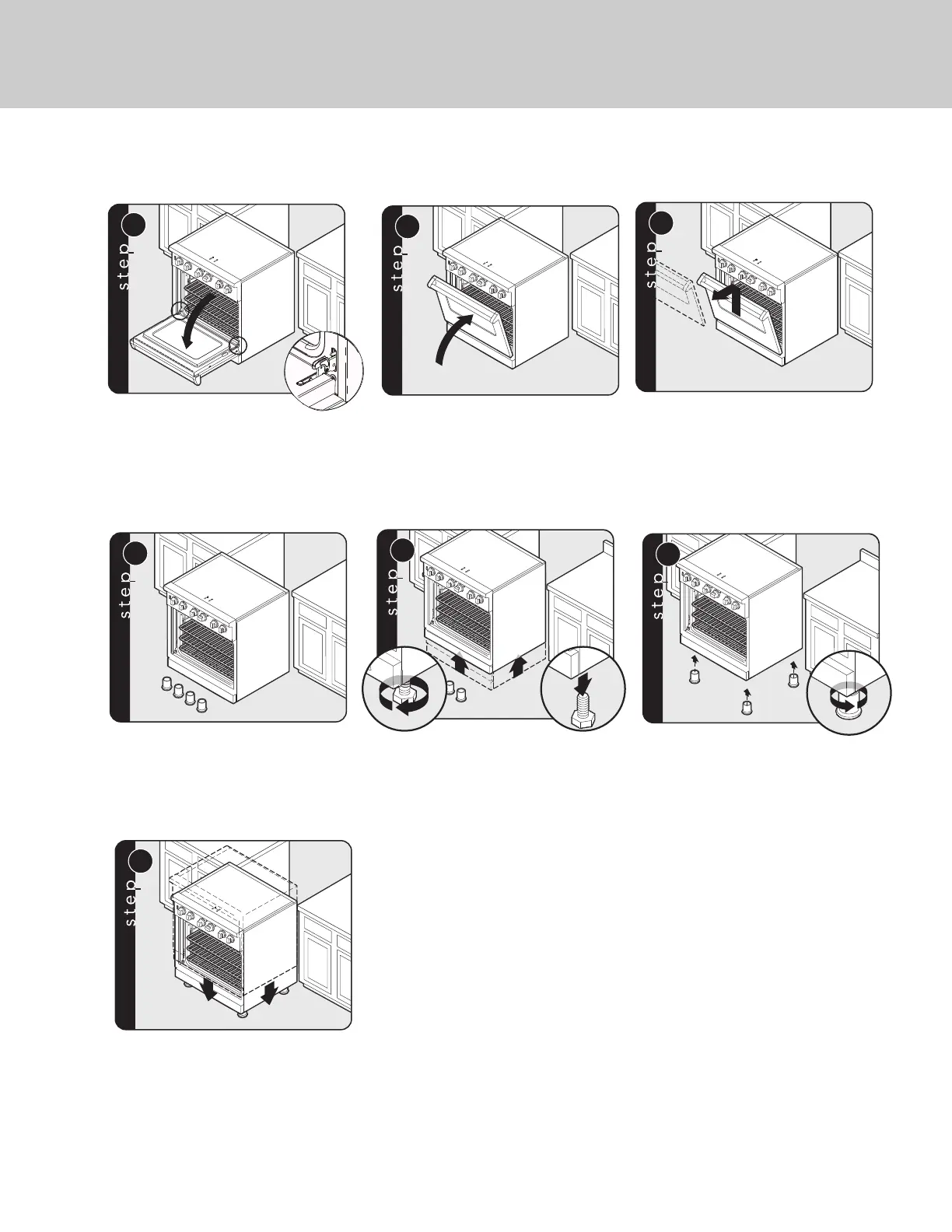 step

step

step

step

step

step

step