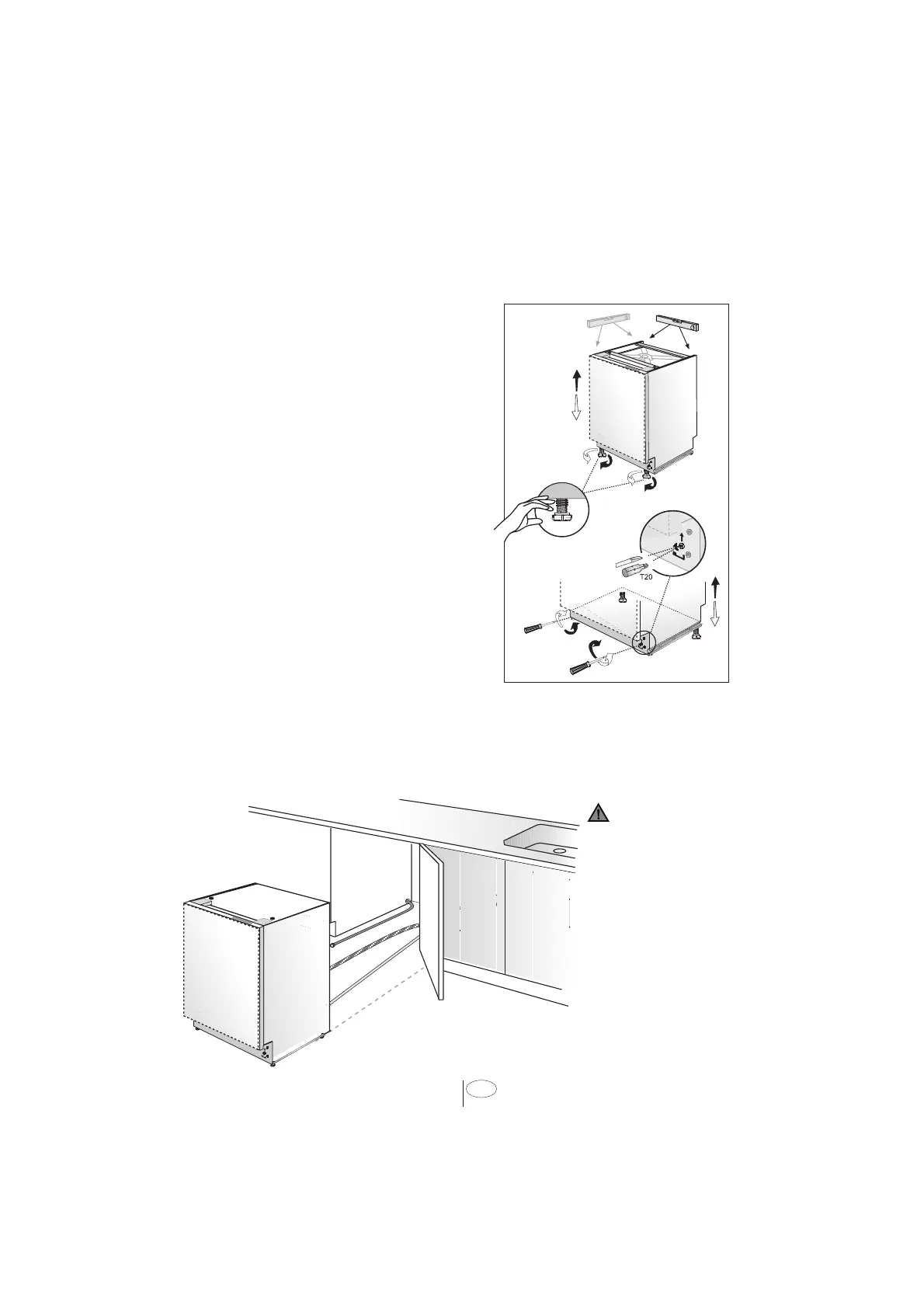 T20