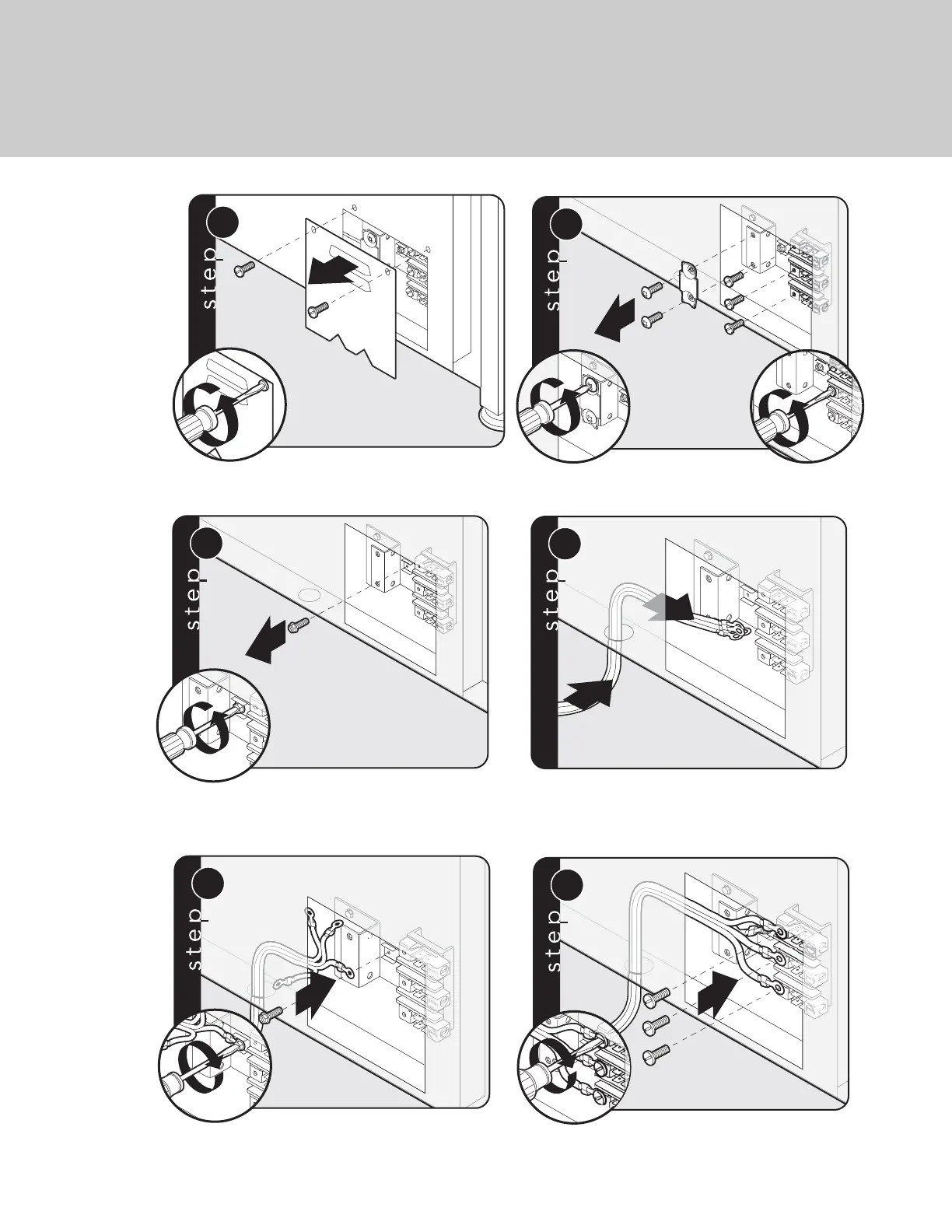 step

step

step

step

step

step