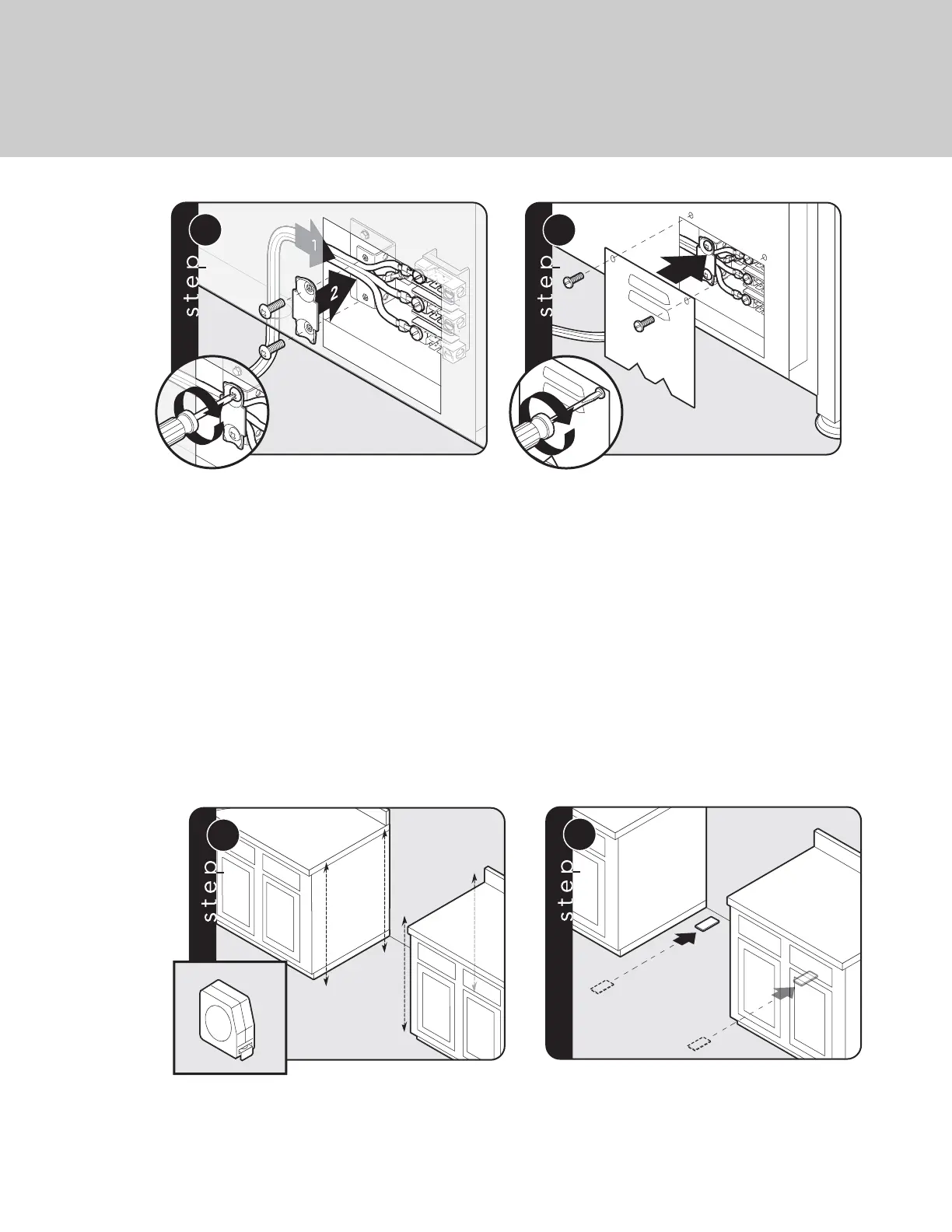 step

1

2

step

step

step