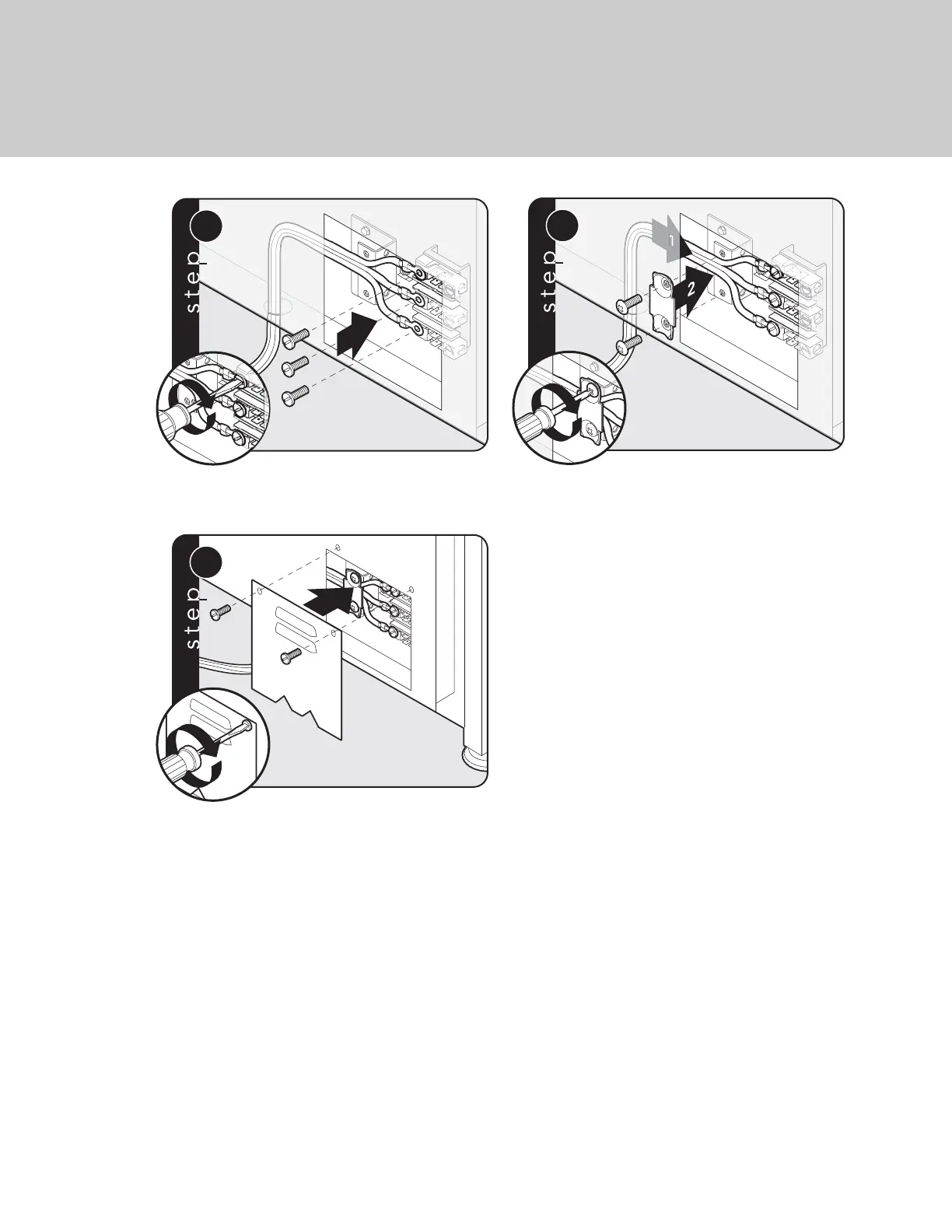 step

step

1

2

step