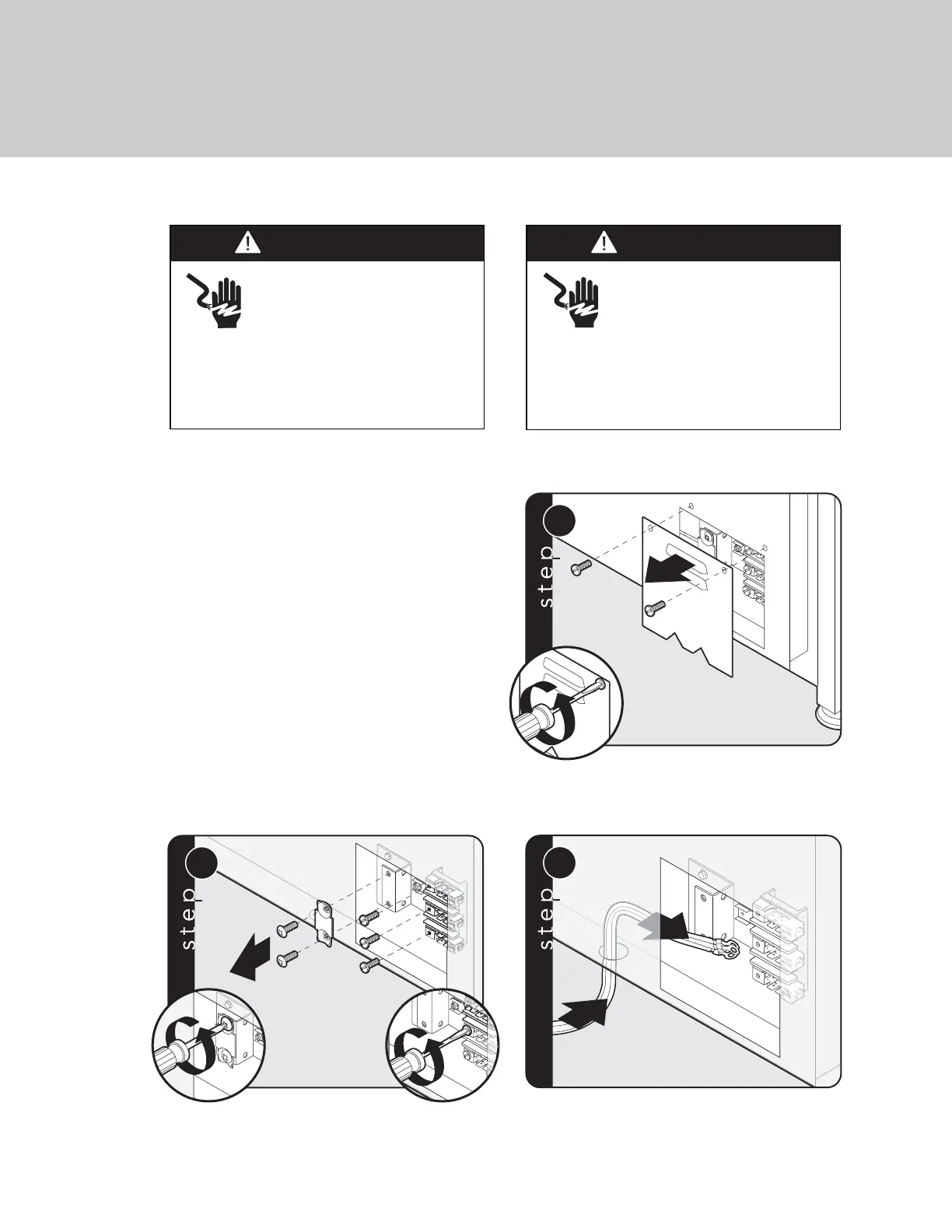 step

step

step