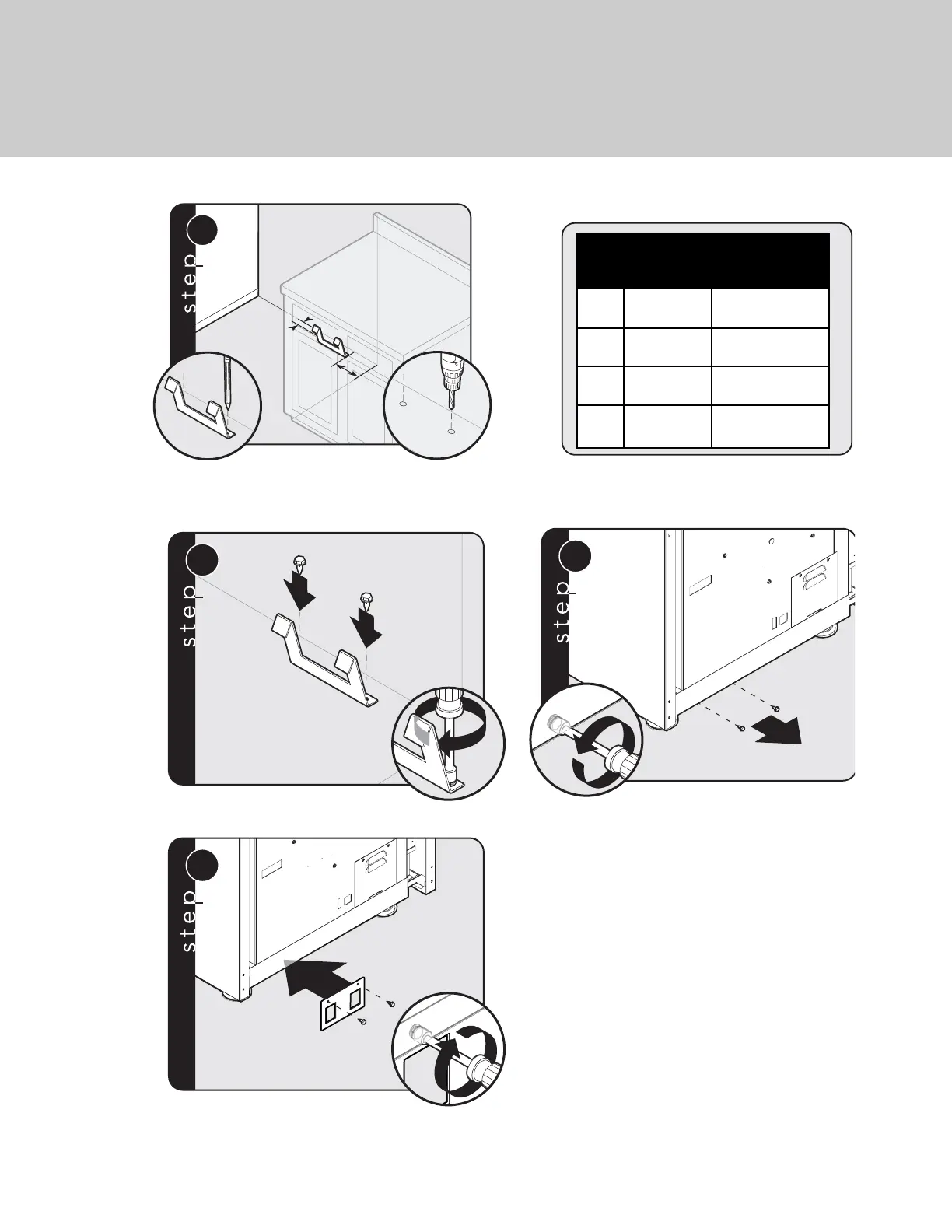 step

step

step

step