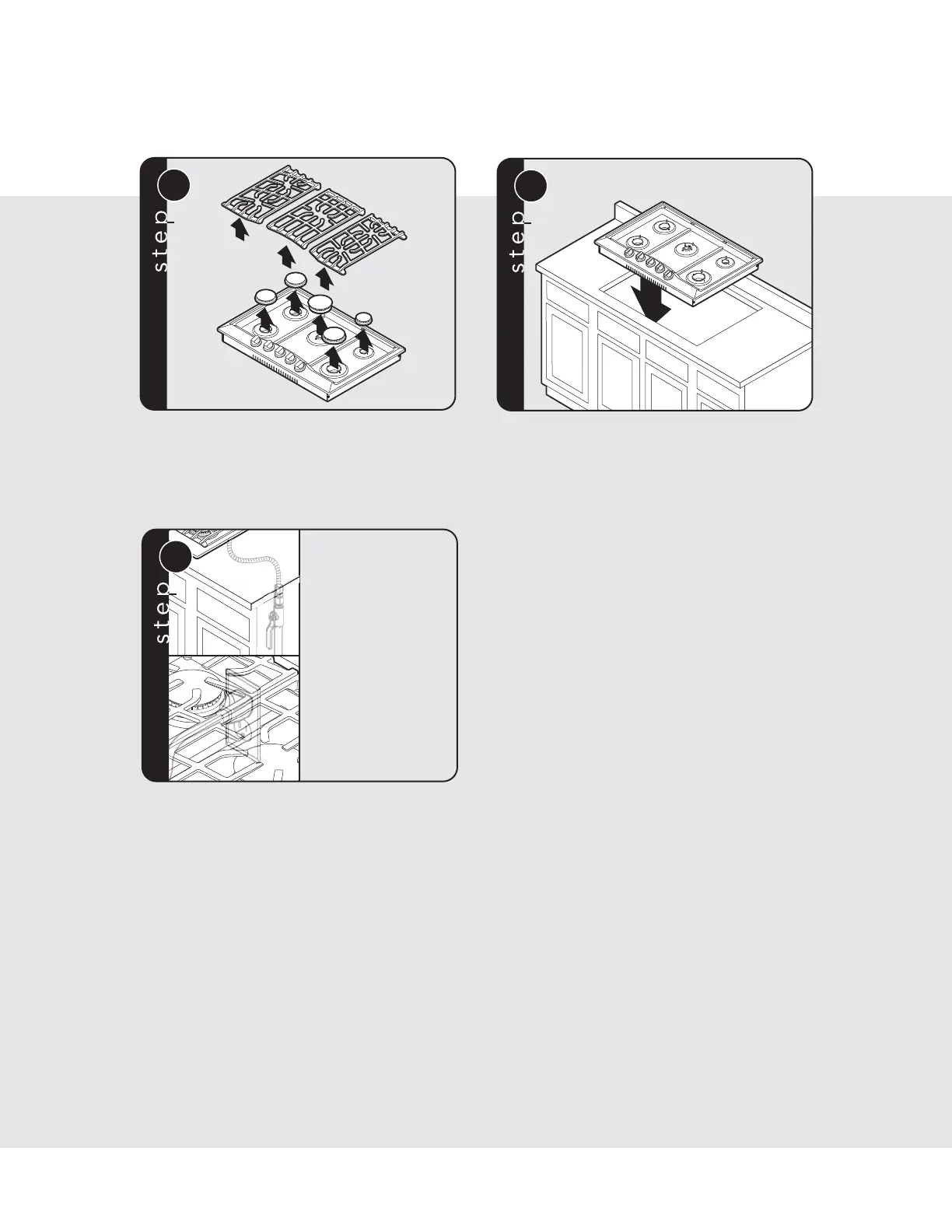 step

step

step