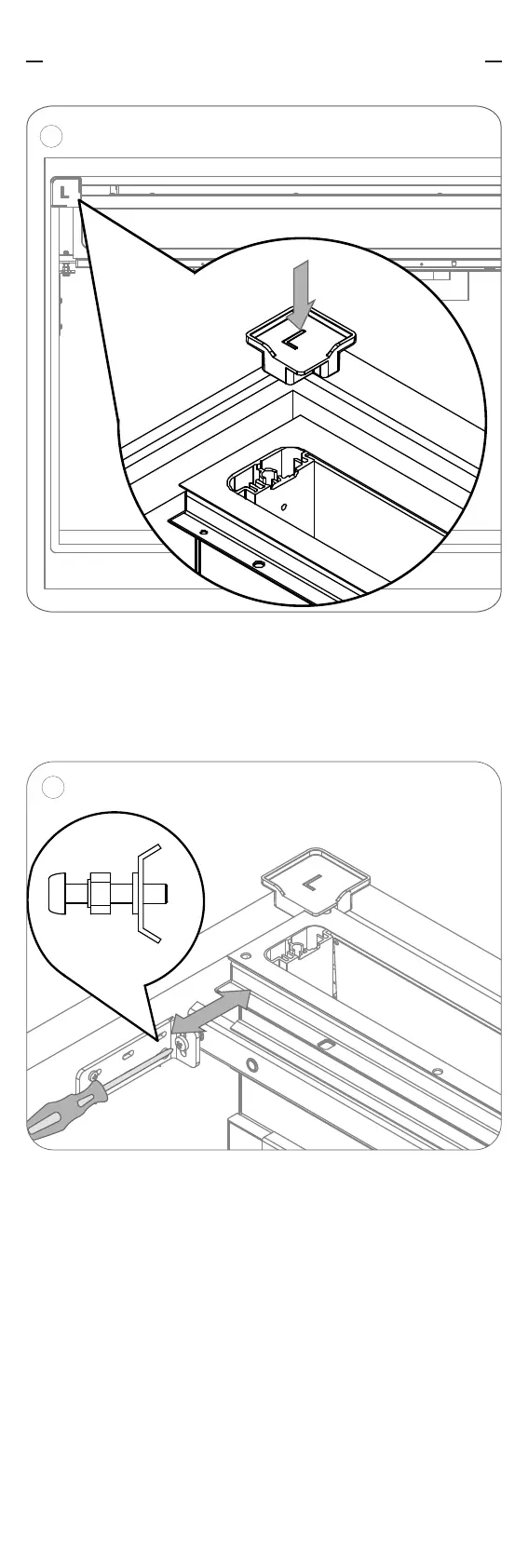 L

L

L