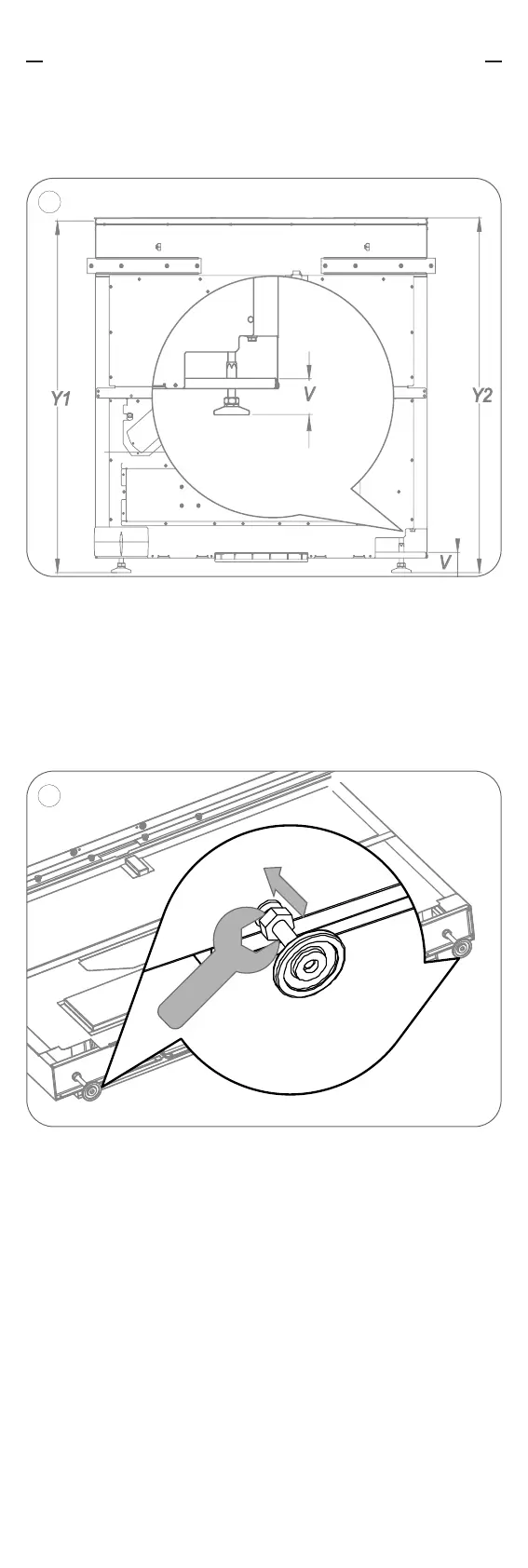 Y1

V

Y2

V