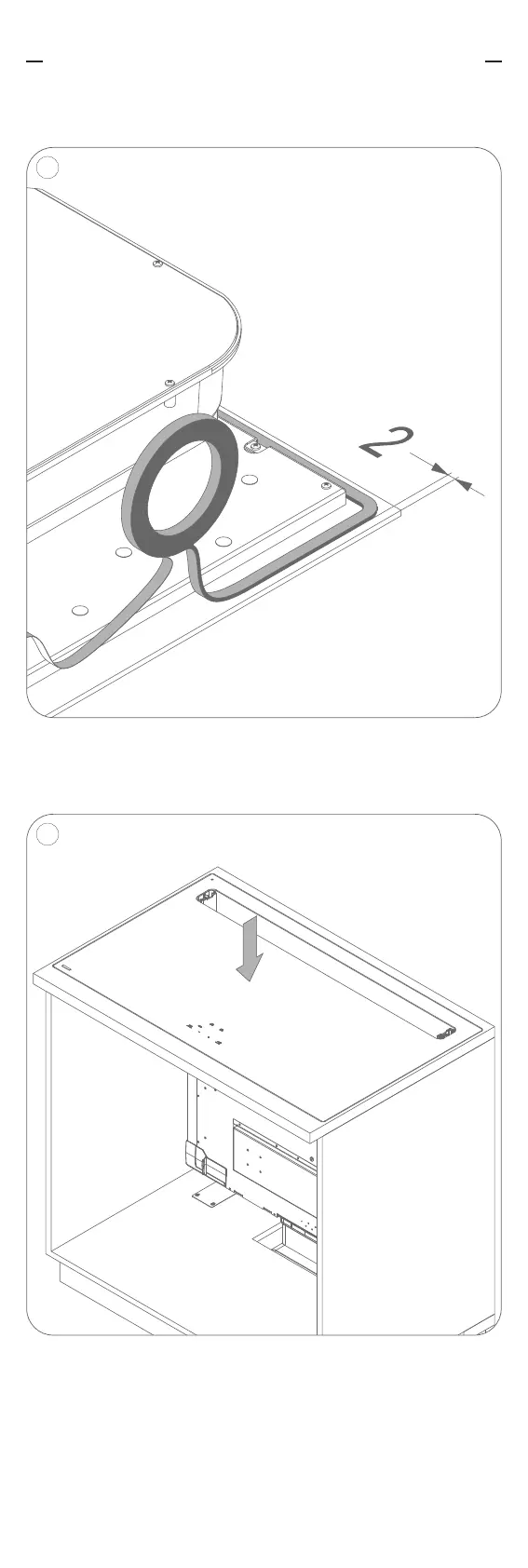 2