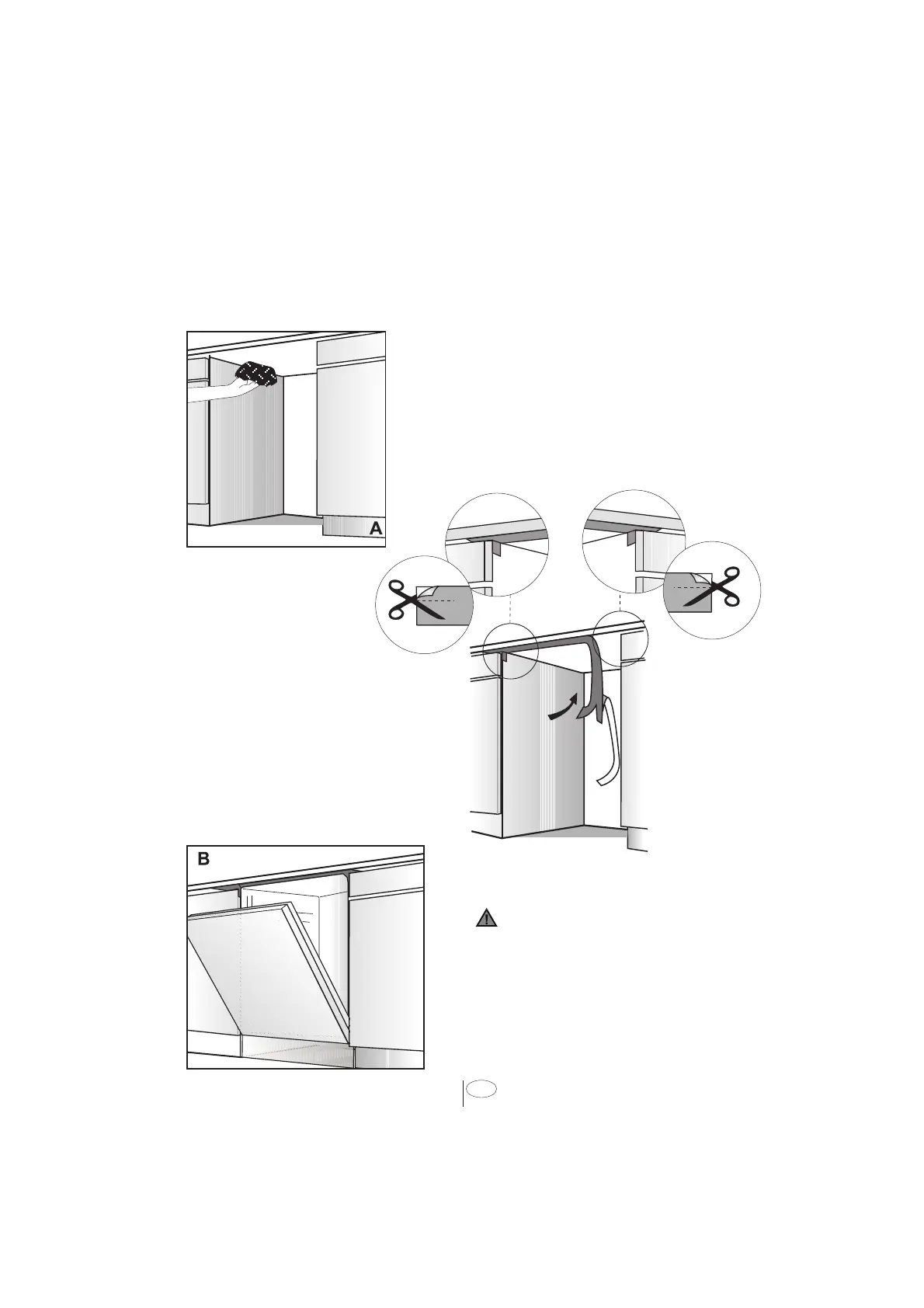 A

B