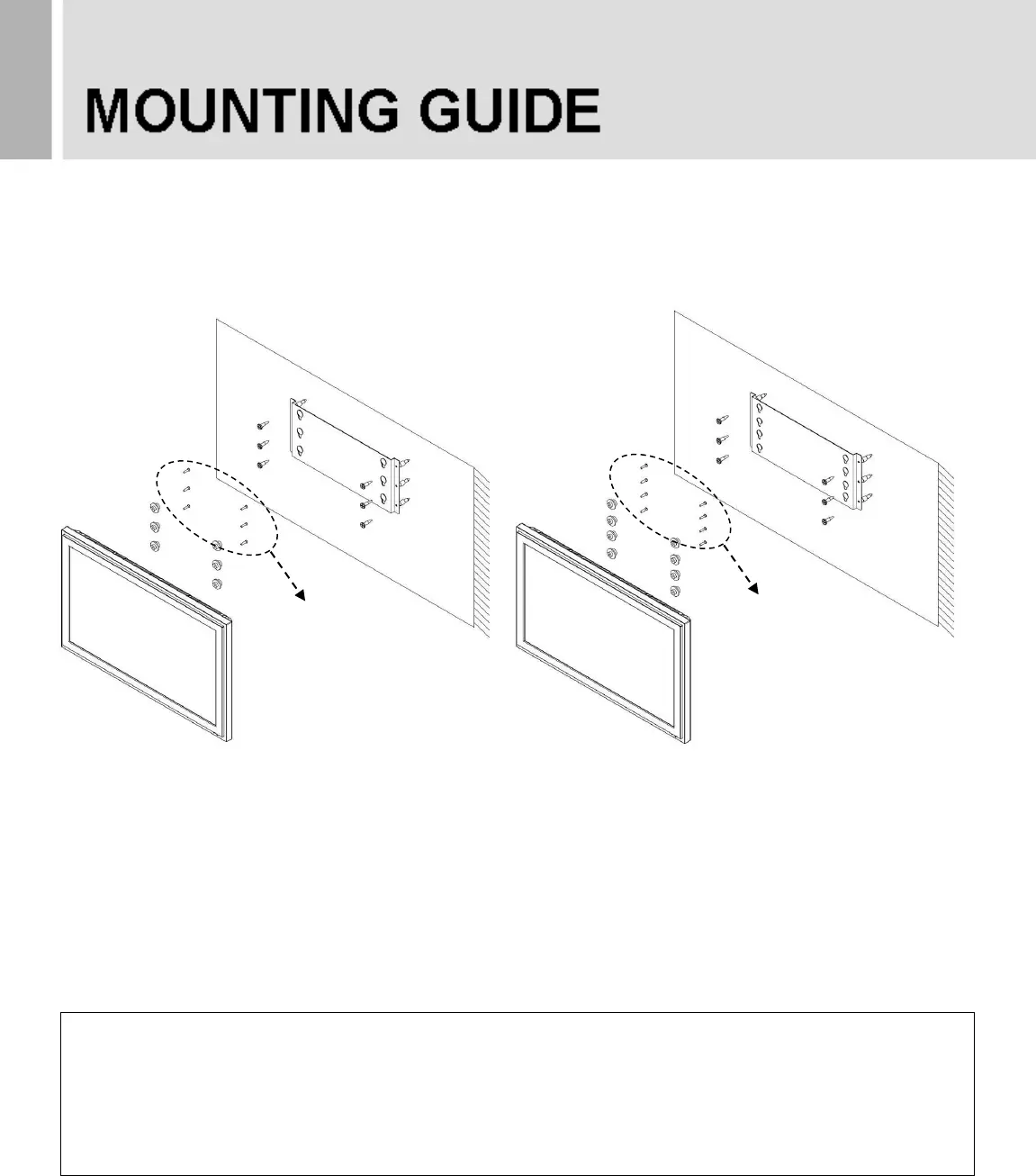 MOUNTING GUIDE