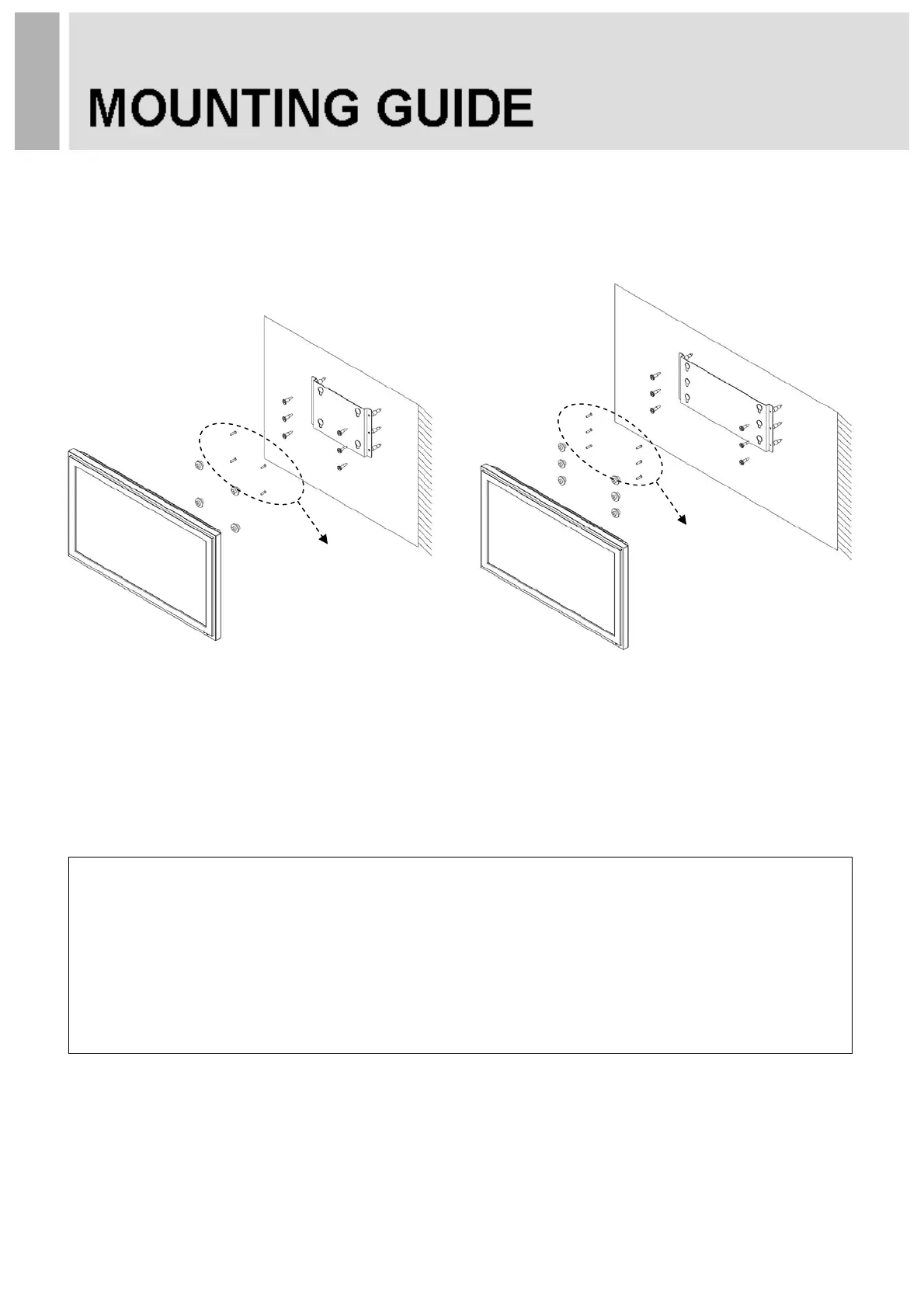 MOUNTING GUIDE