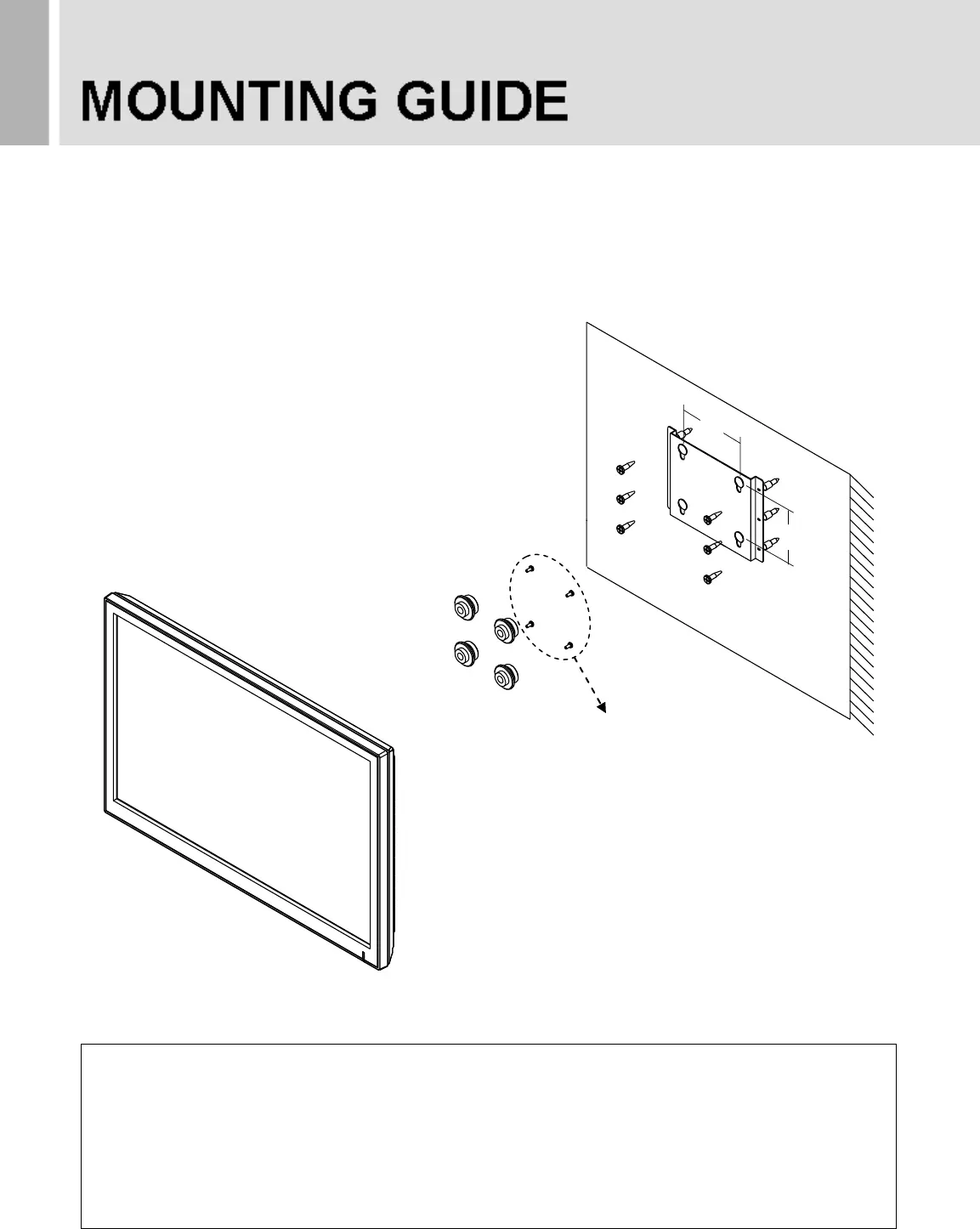 MOUNTING GUIDE