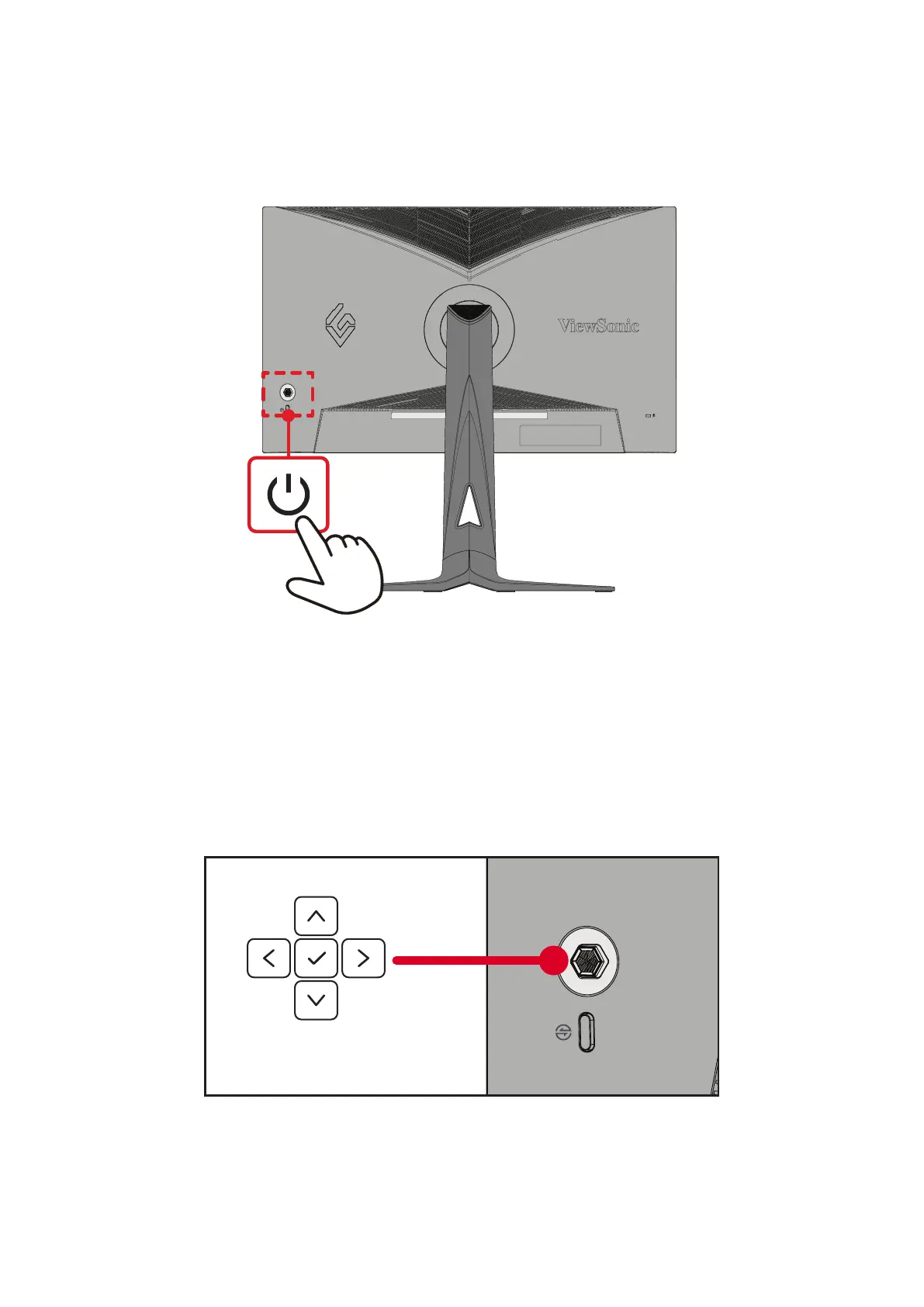 ViewSonic