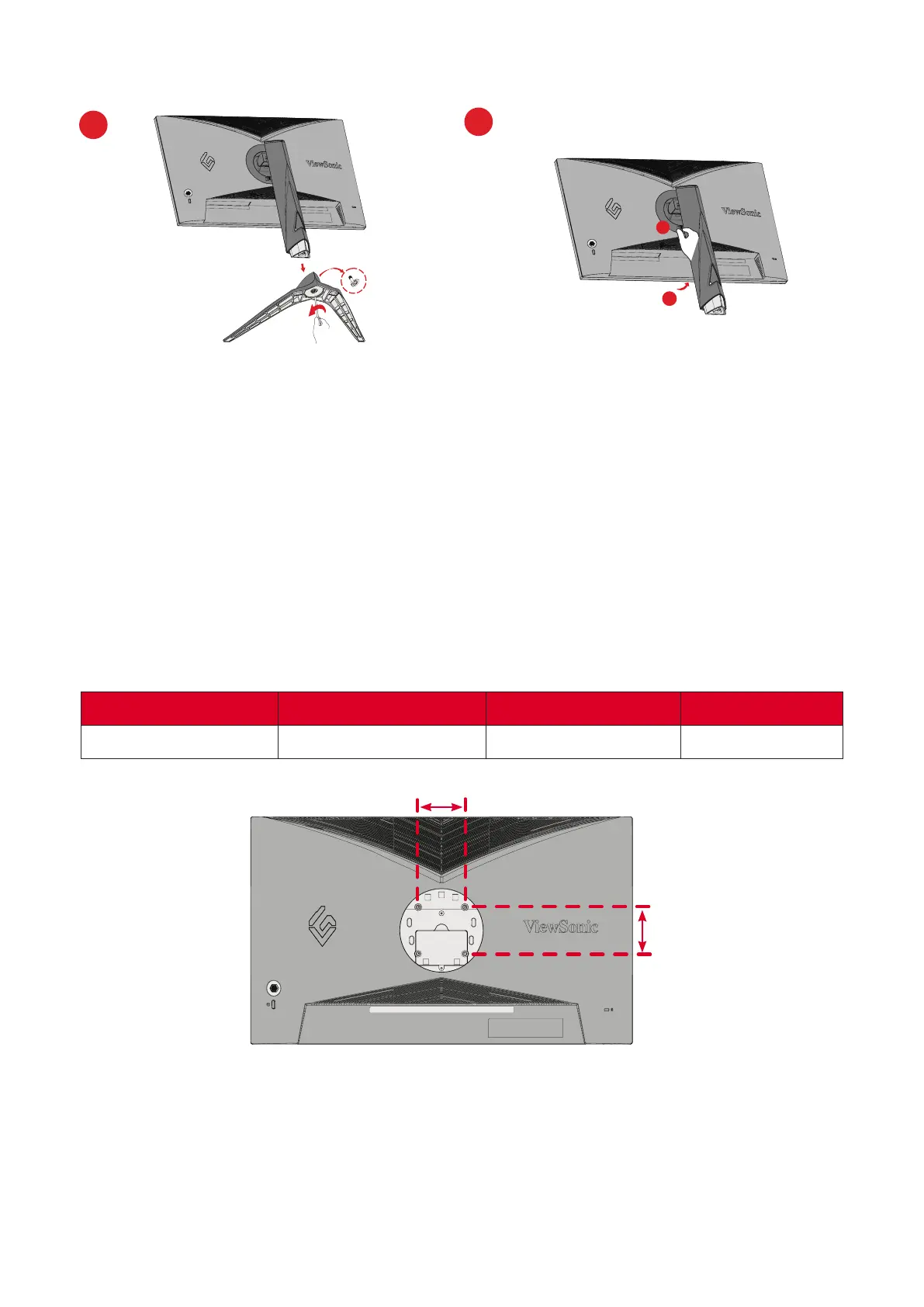 ViewSonic

ViewSonic

ViewSonic