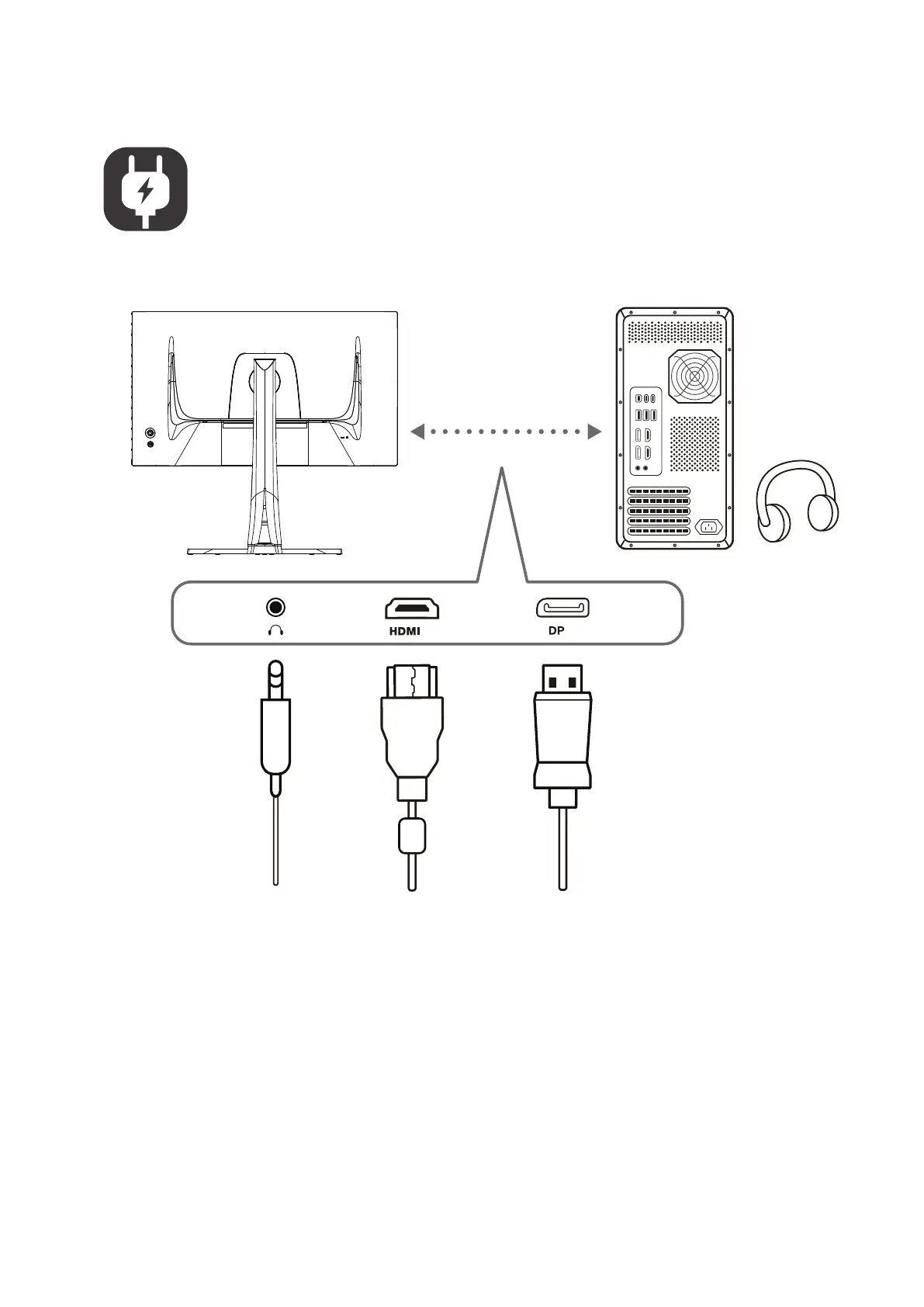 HDMI

DP