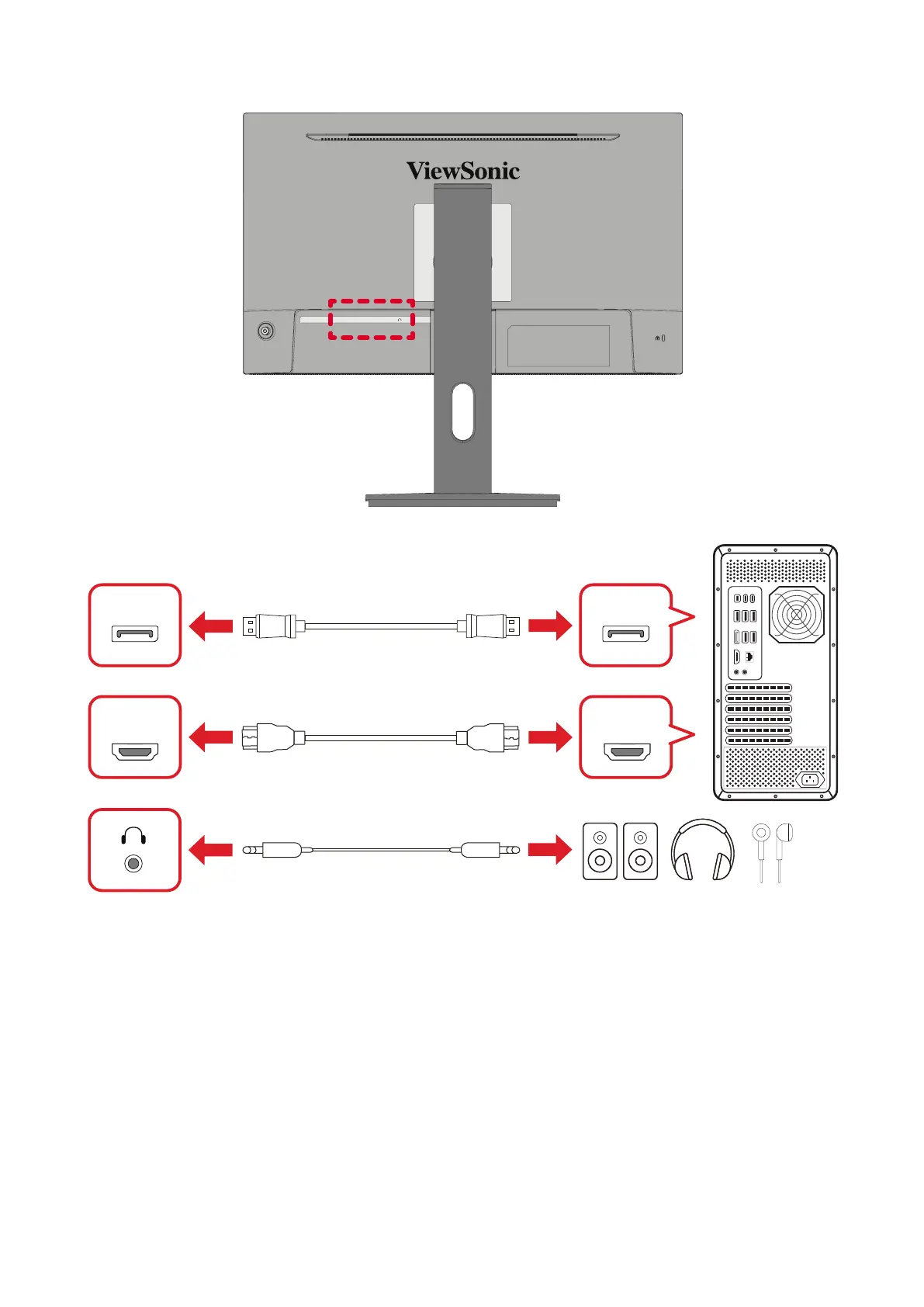 ViewSonic