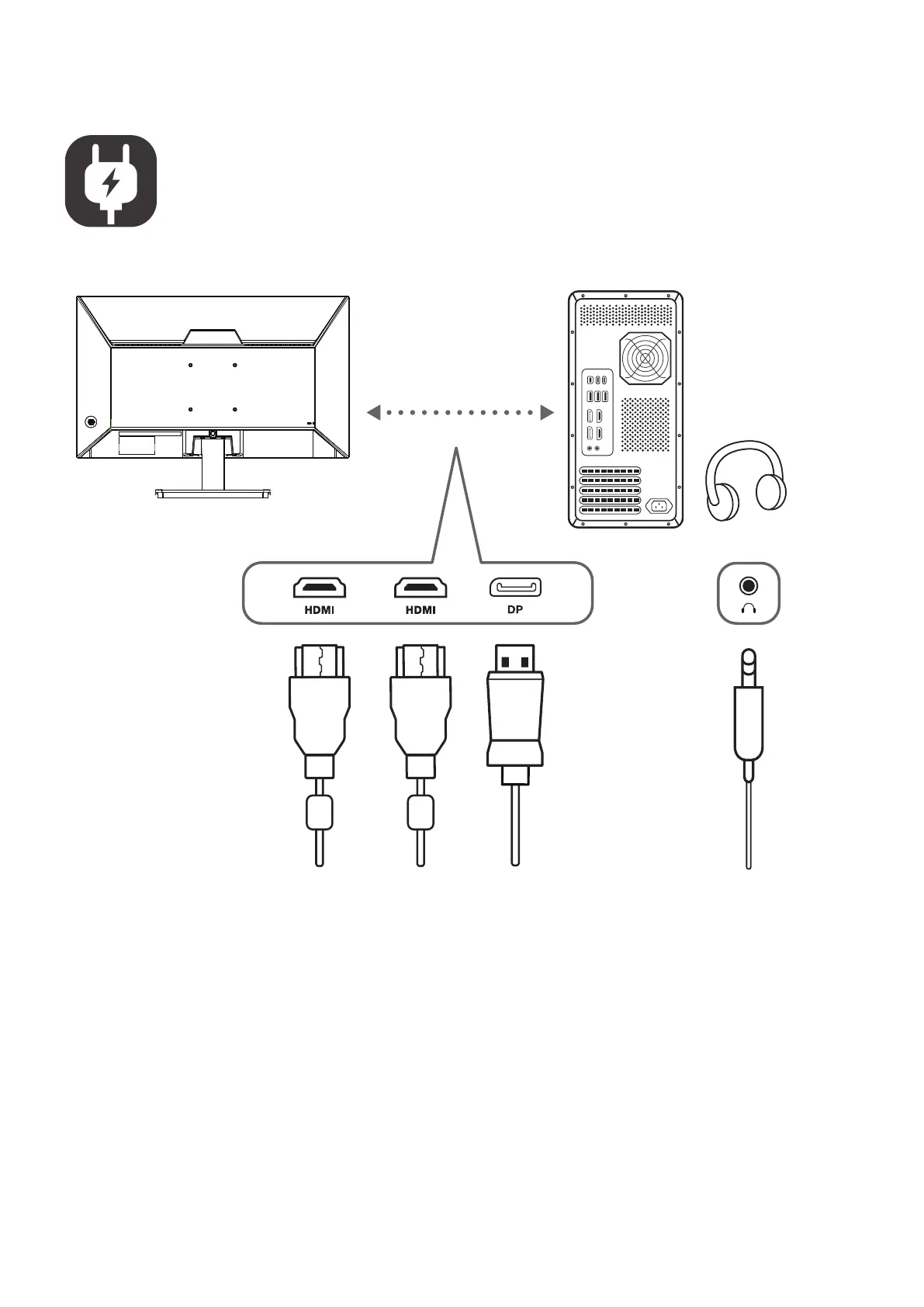 HDMI HDMI DP