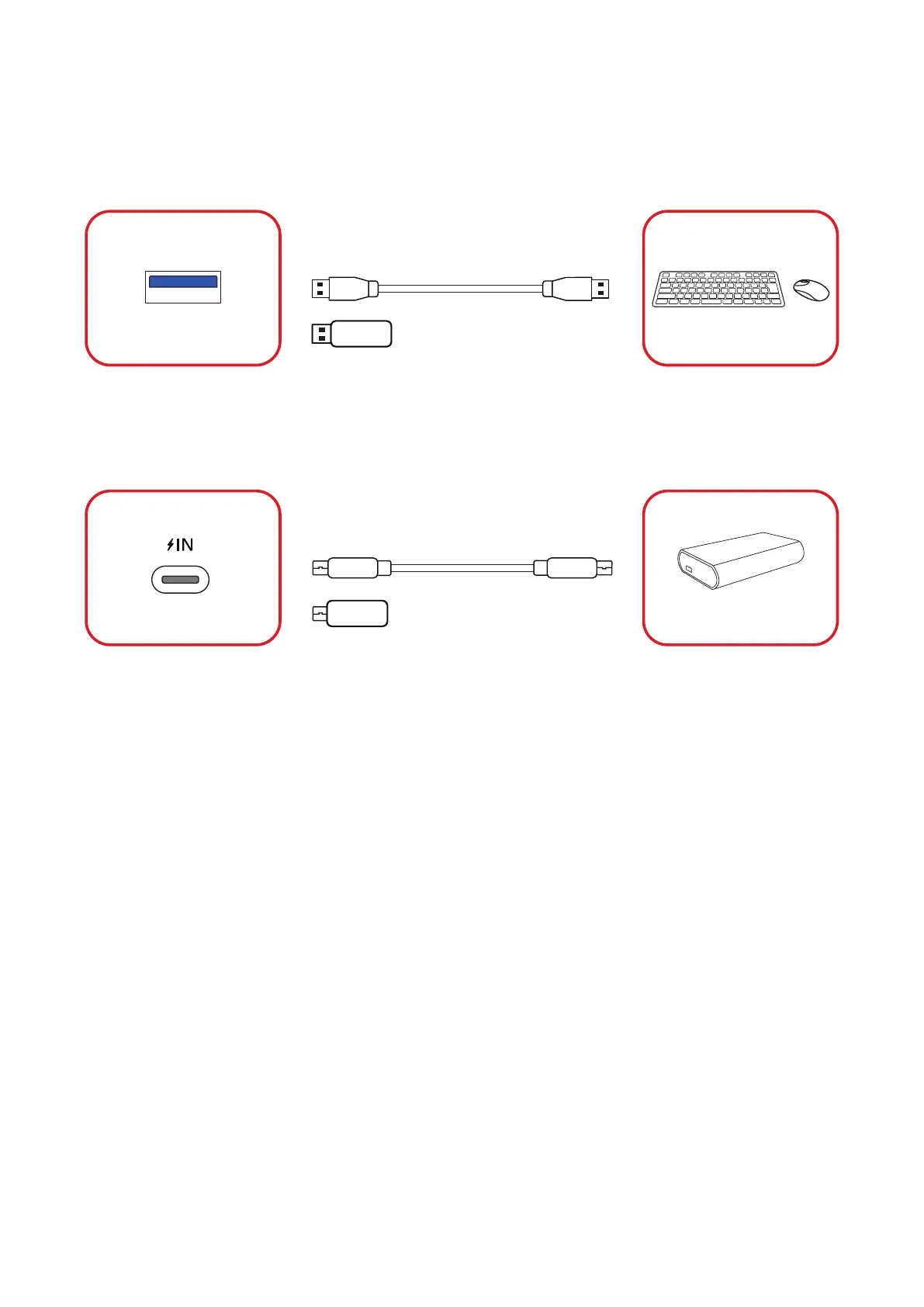 IN