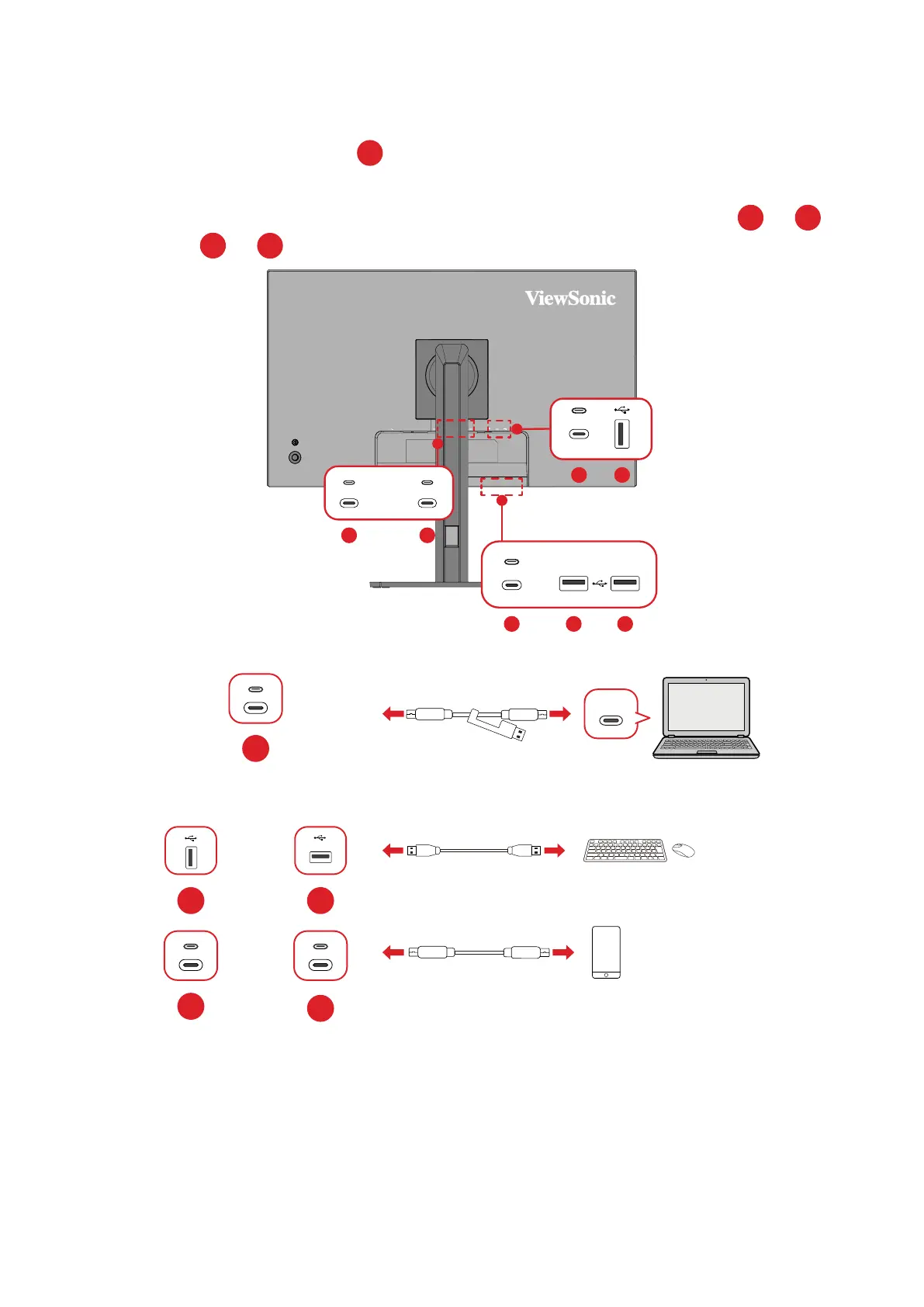 ViewSonic