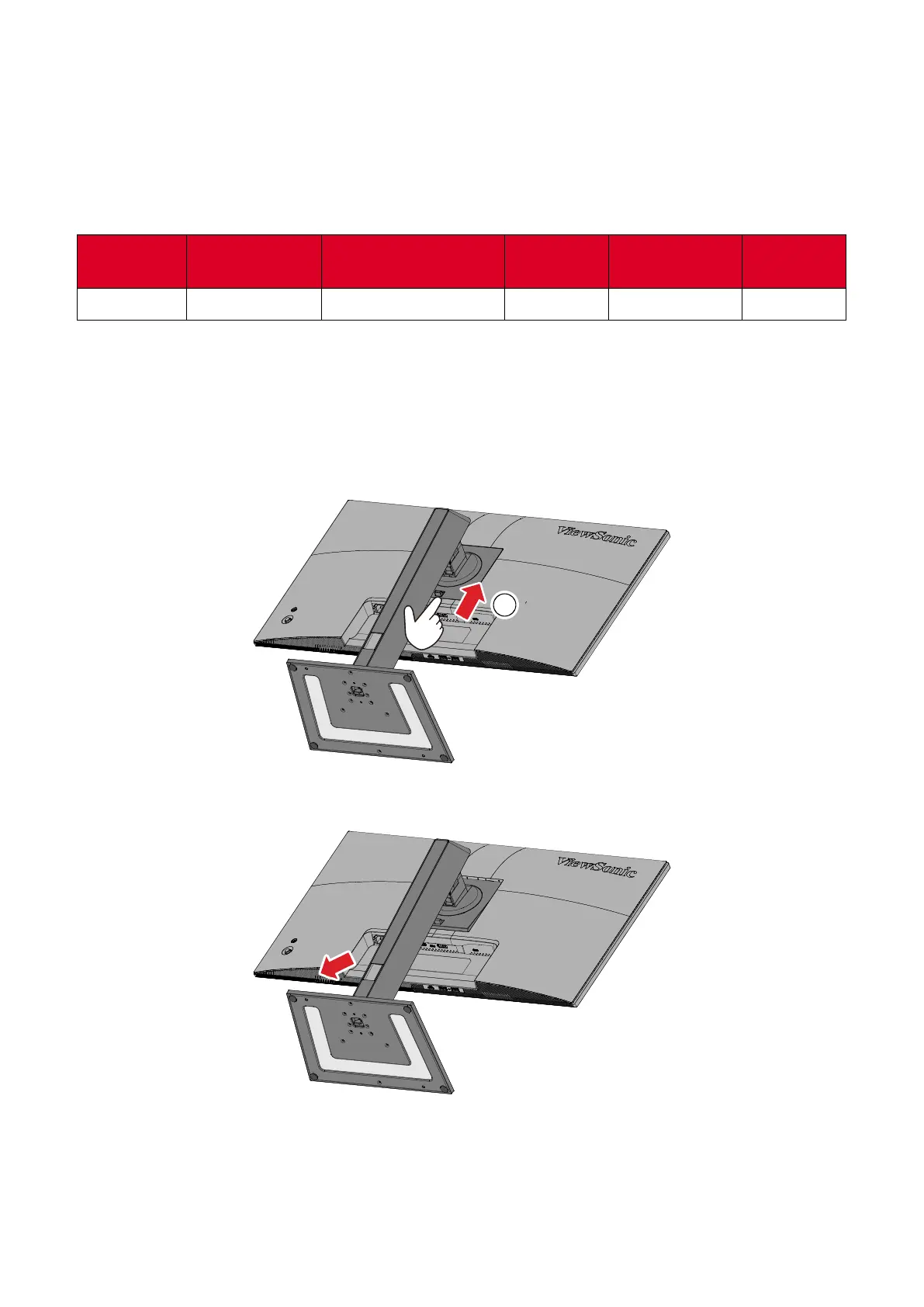 ViewSonic

ViewSonic