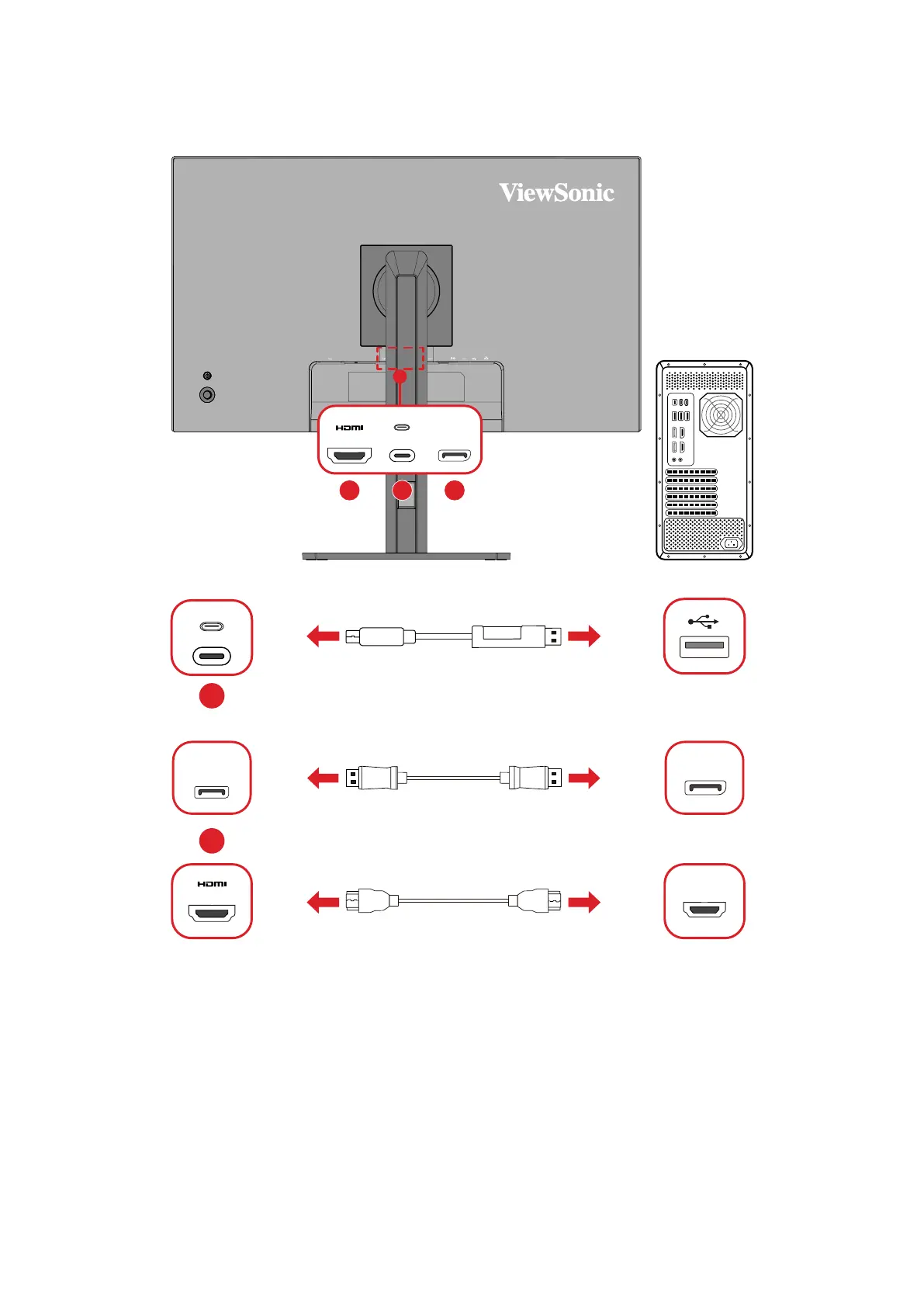 ViewSonic

HDMI

HDMI