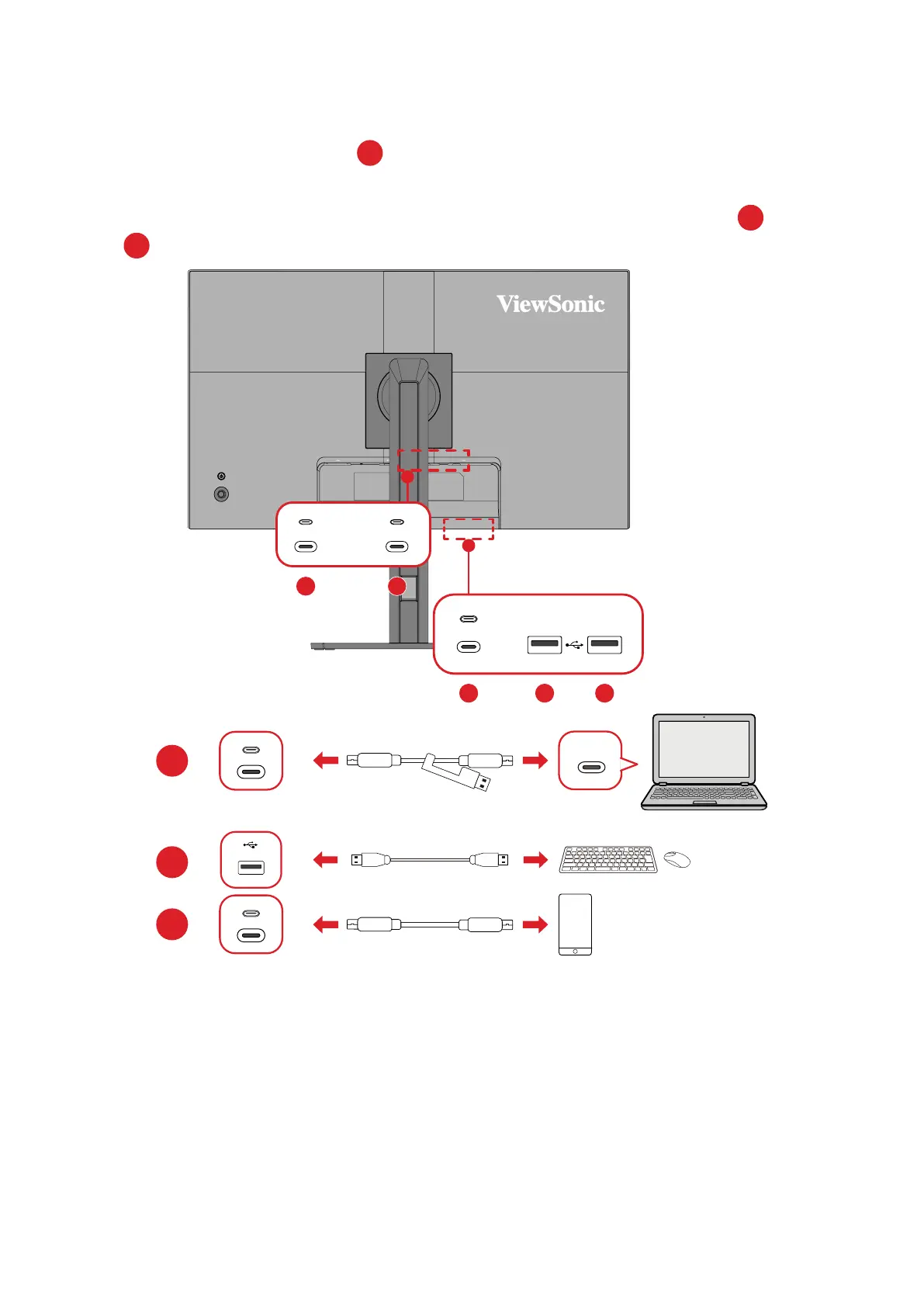 ViewSonic