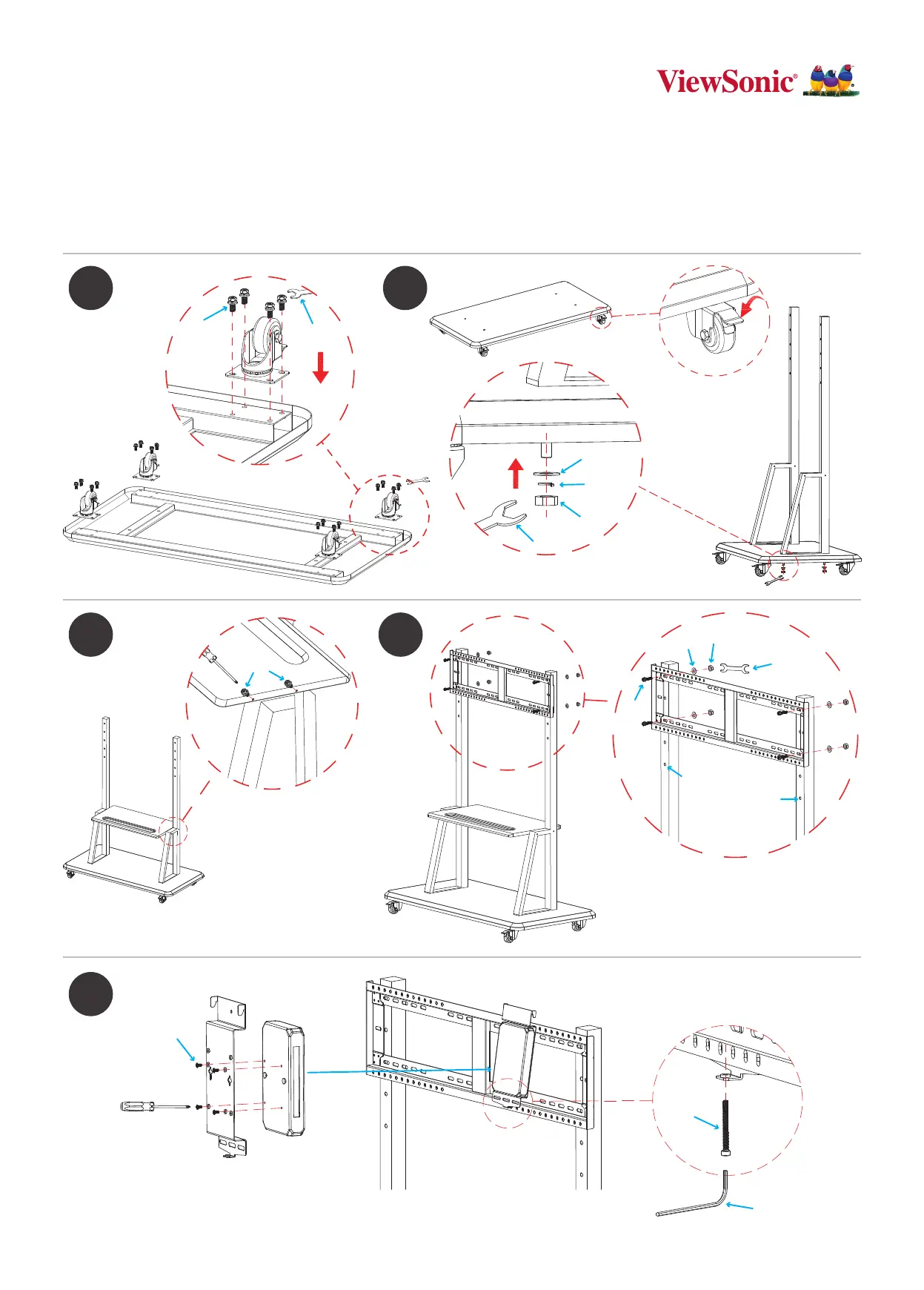 ViewSonic®