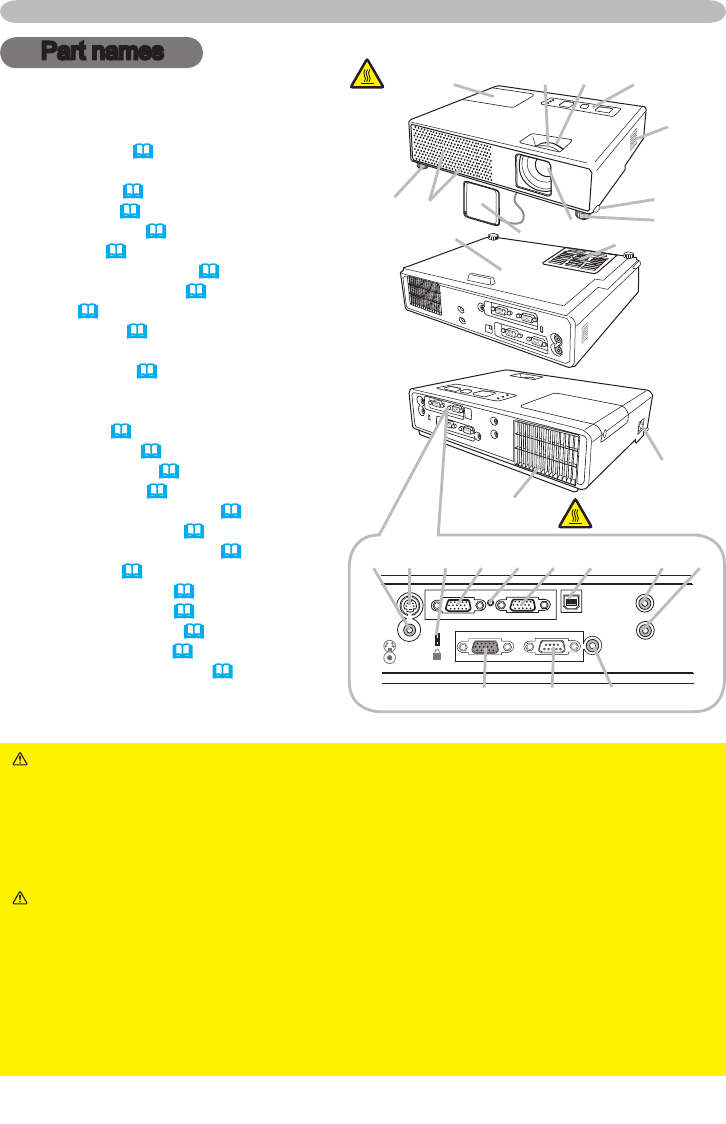 Part names