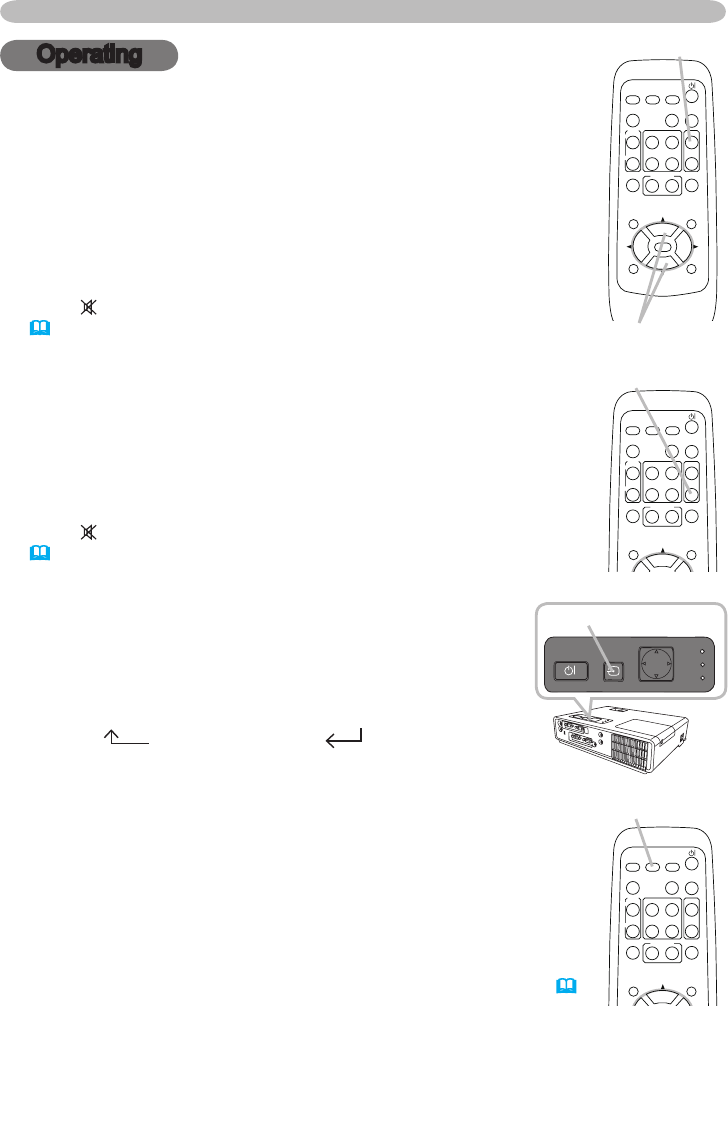 Operating