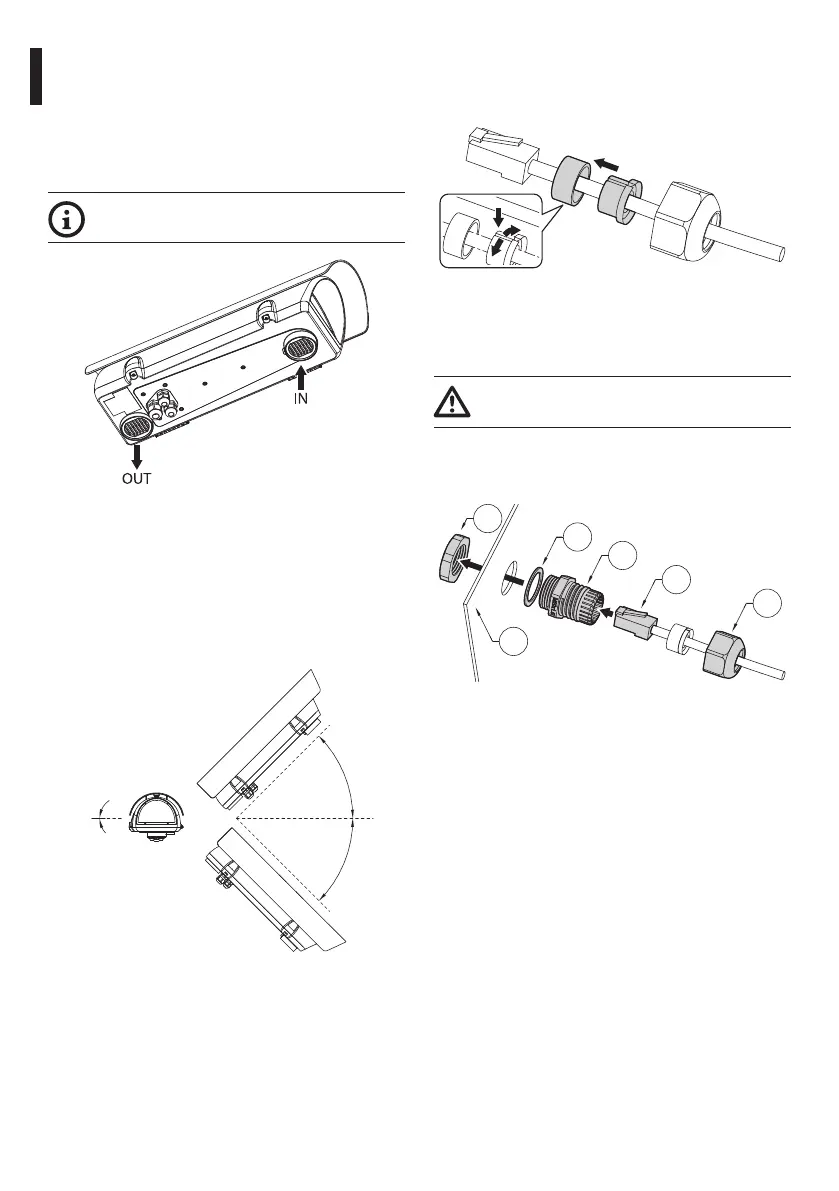 IN

OUT