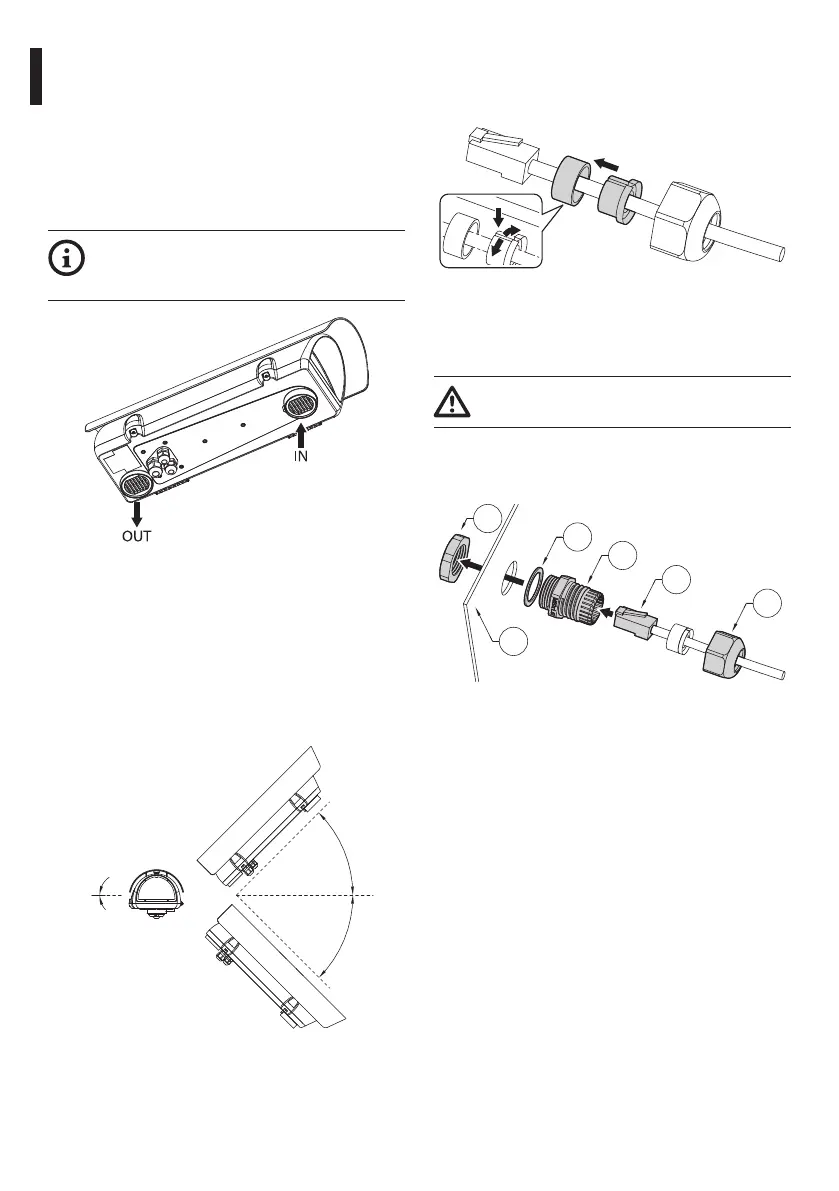 IN

OUT