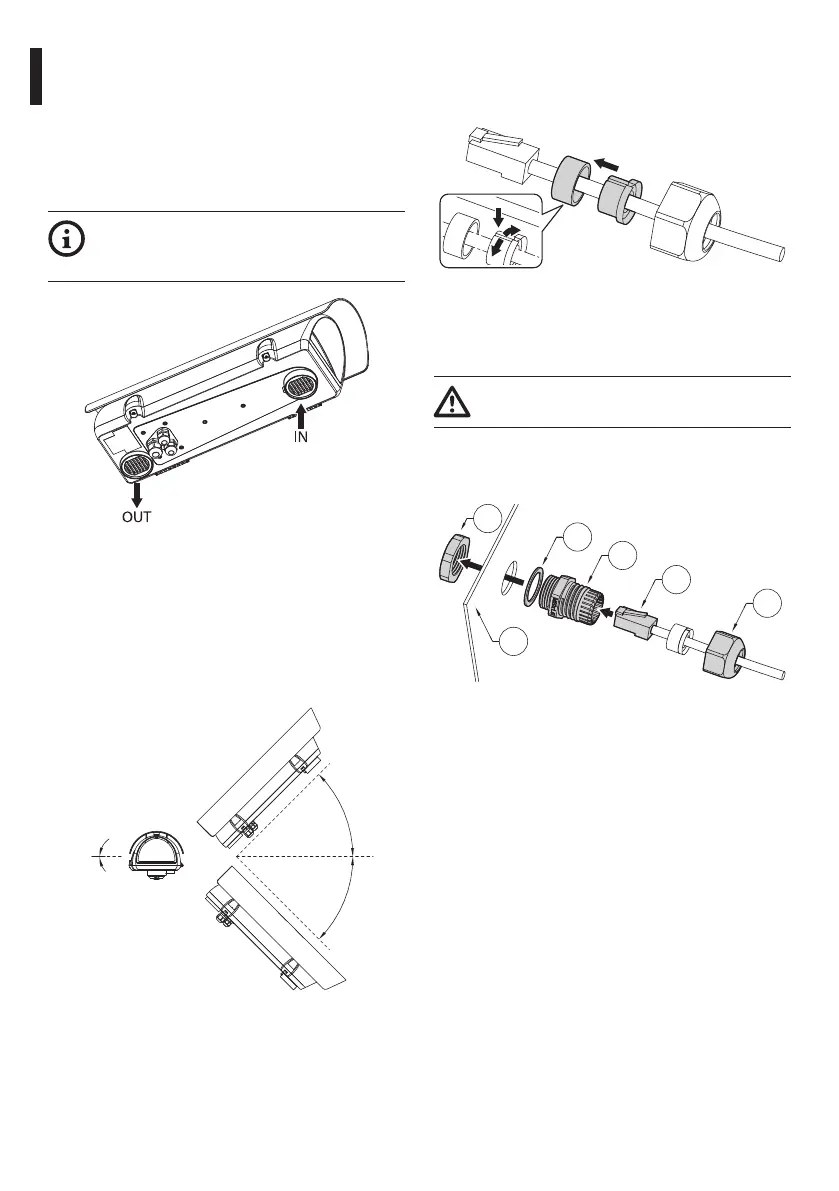 IN

OUT