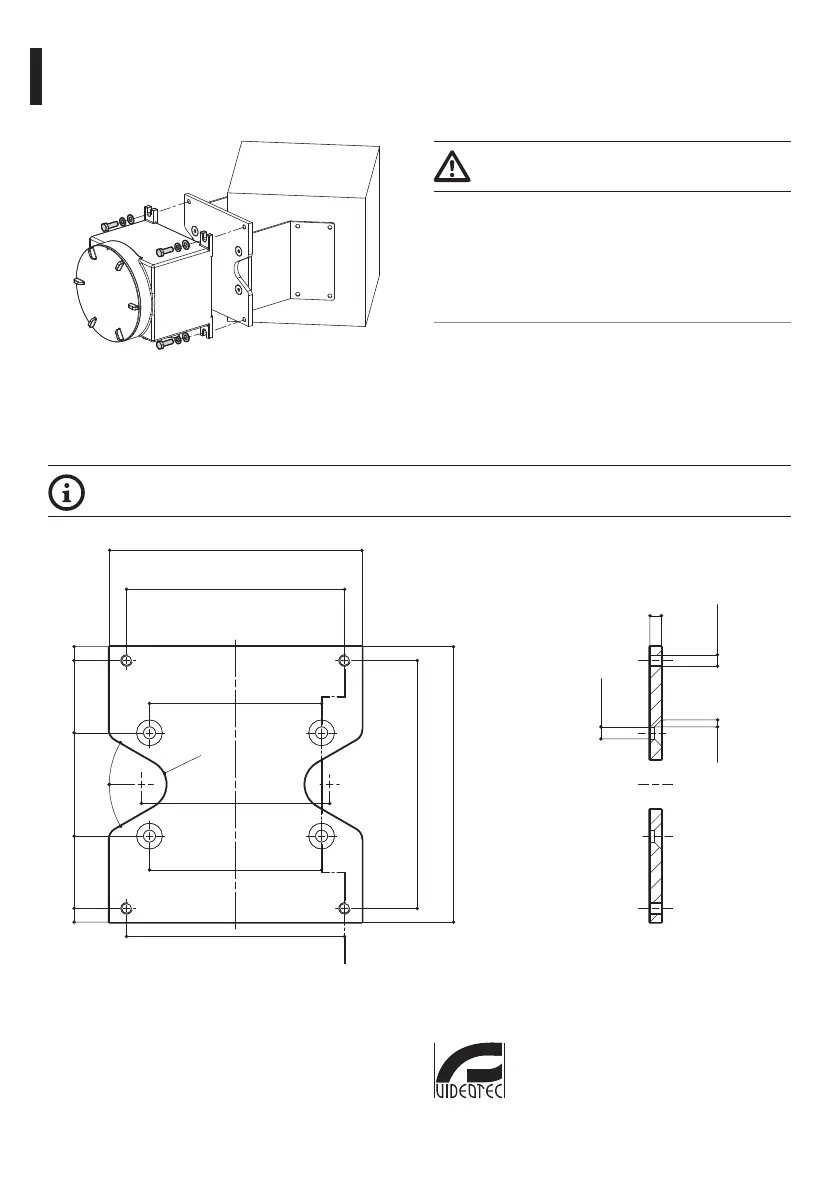 VIDEOTEC