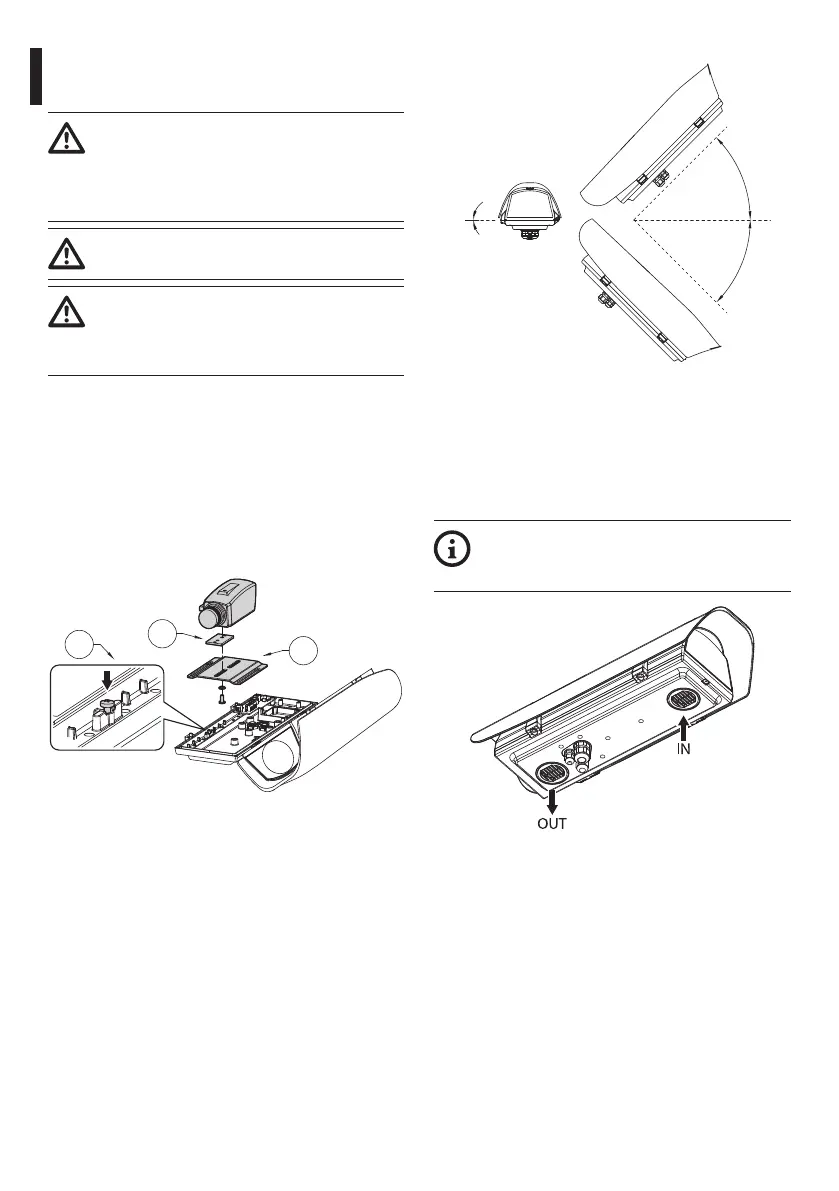 IN

OUT