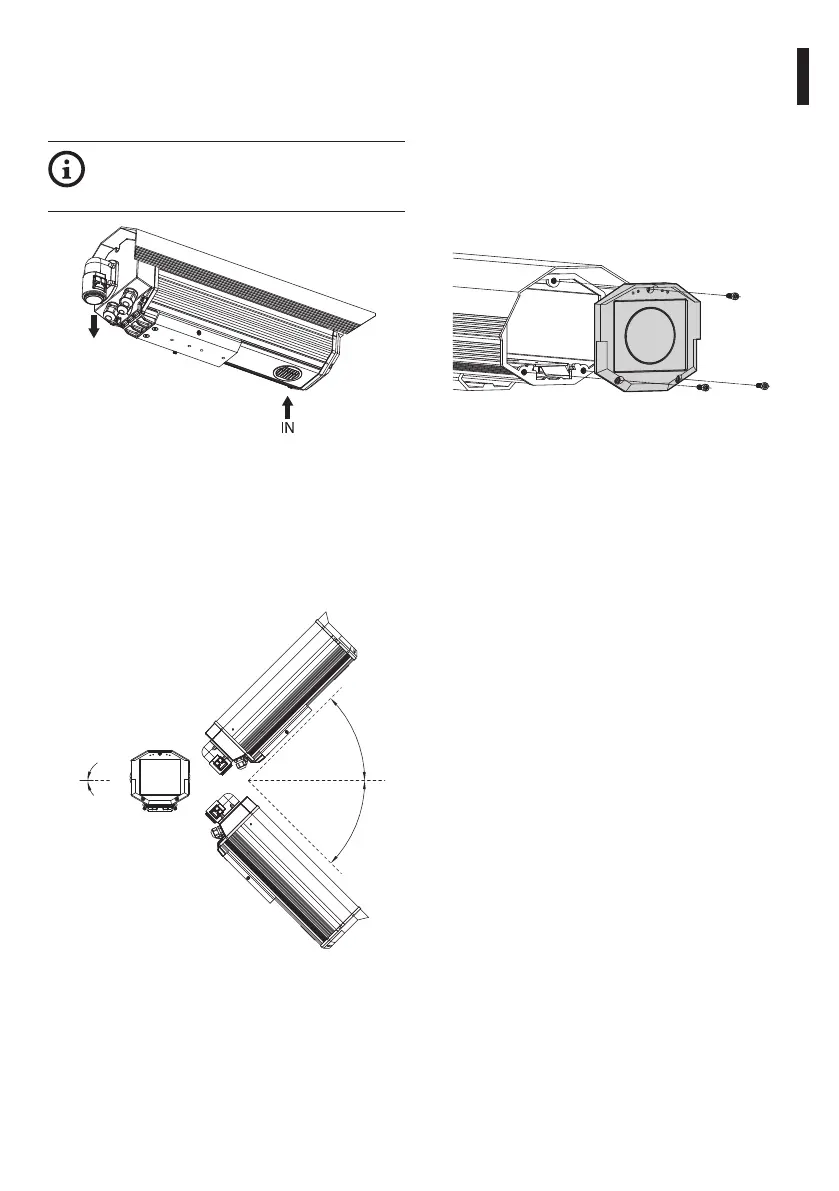 IN