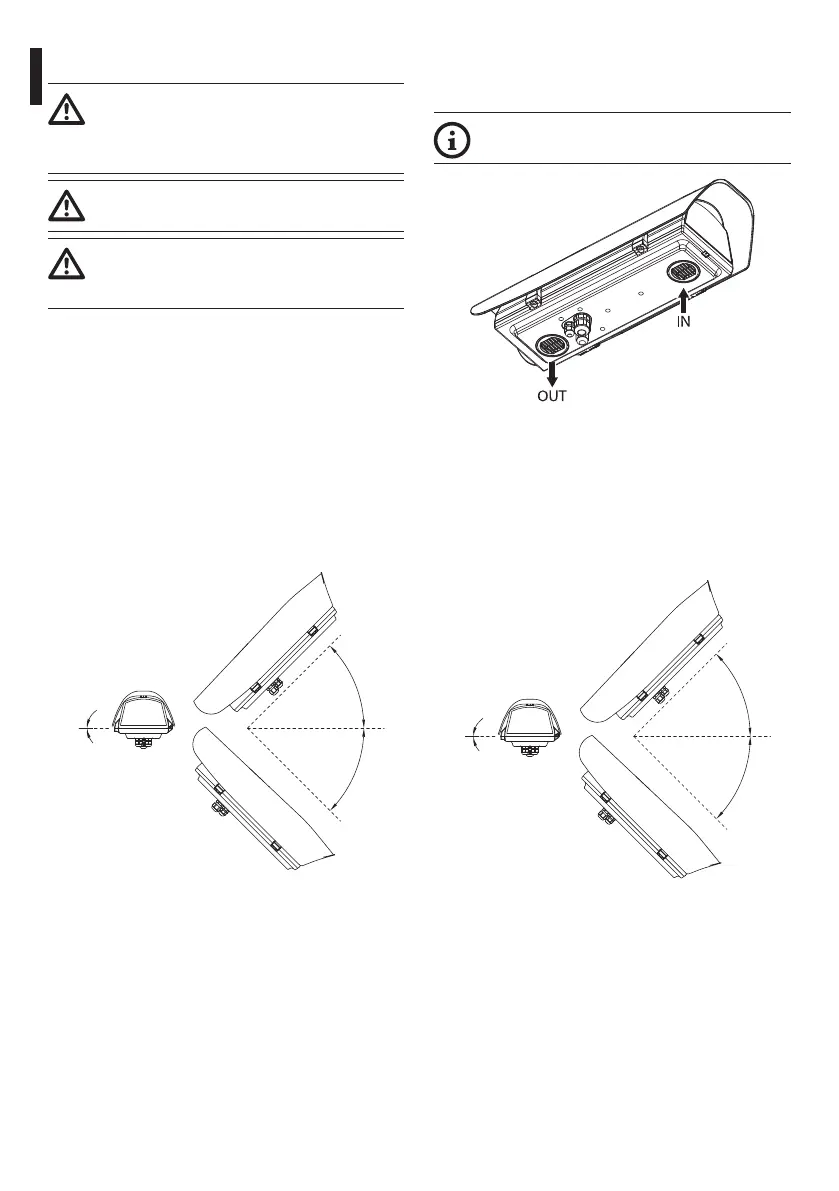 IN

OUT