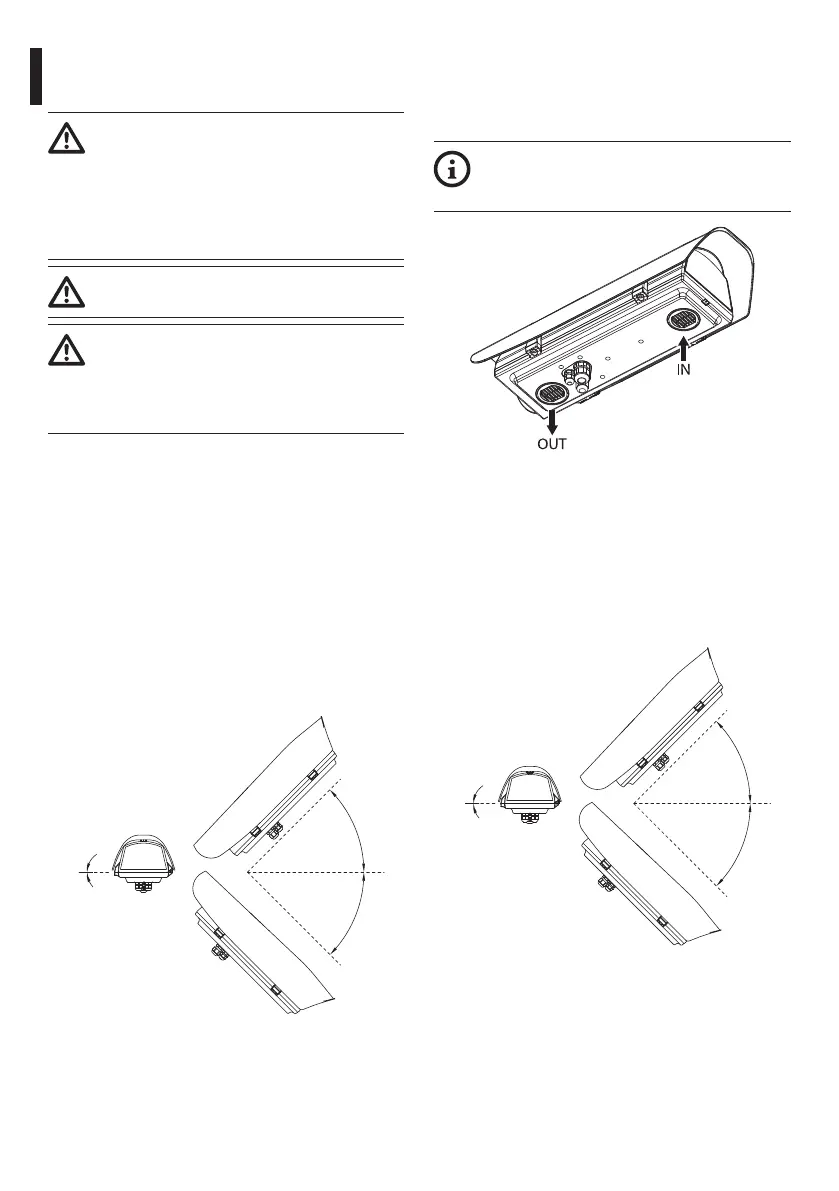 IN

OUT