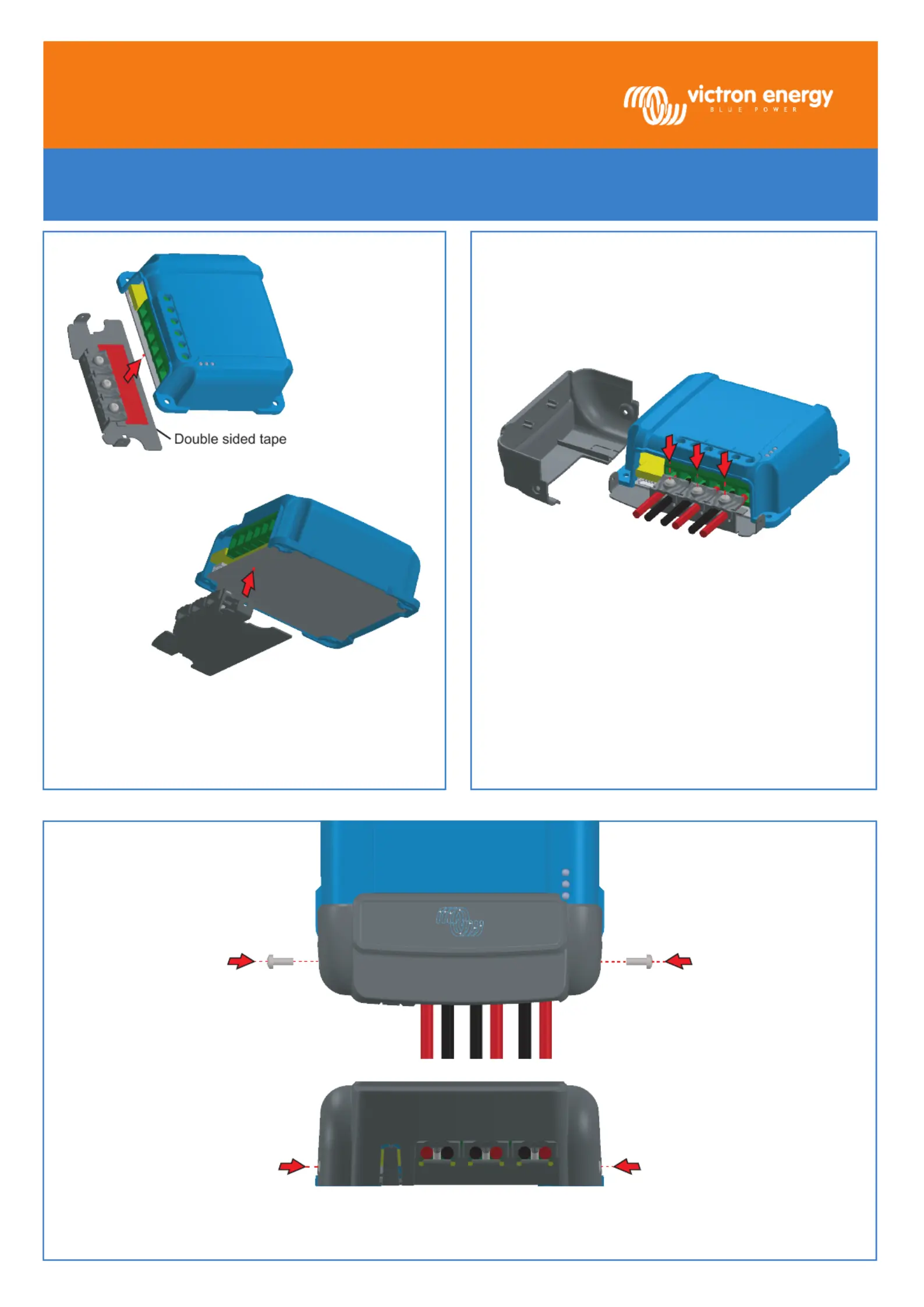 victron energy
BLUE POWER

Double sided tape