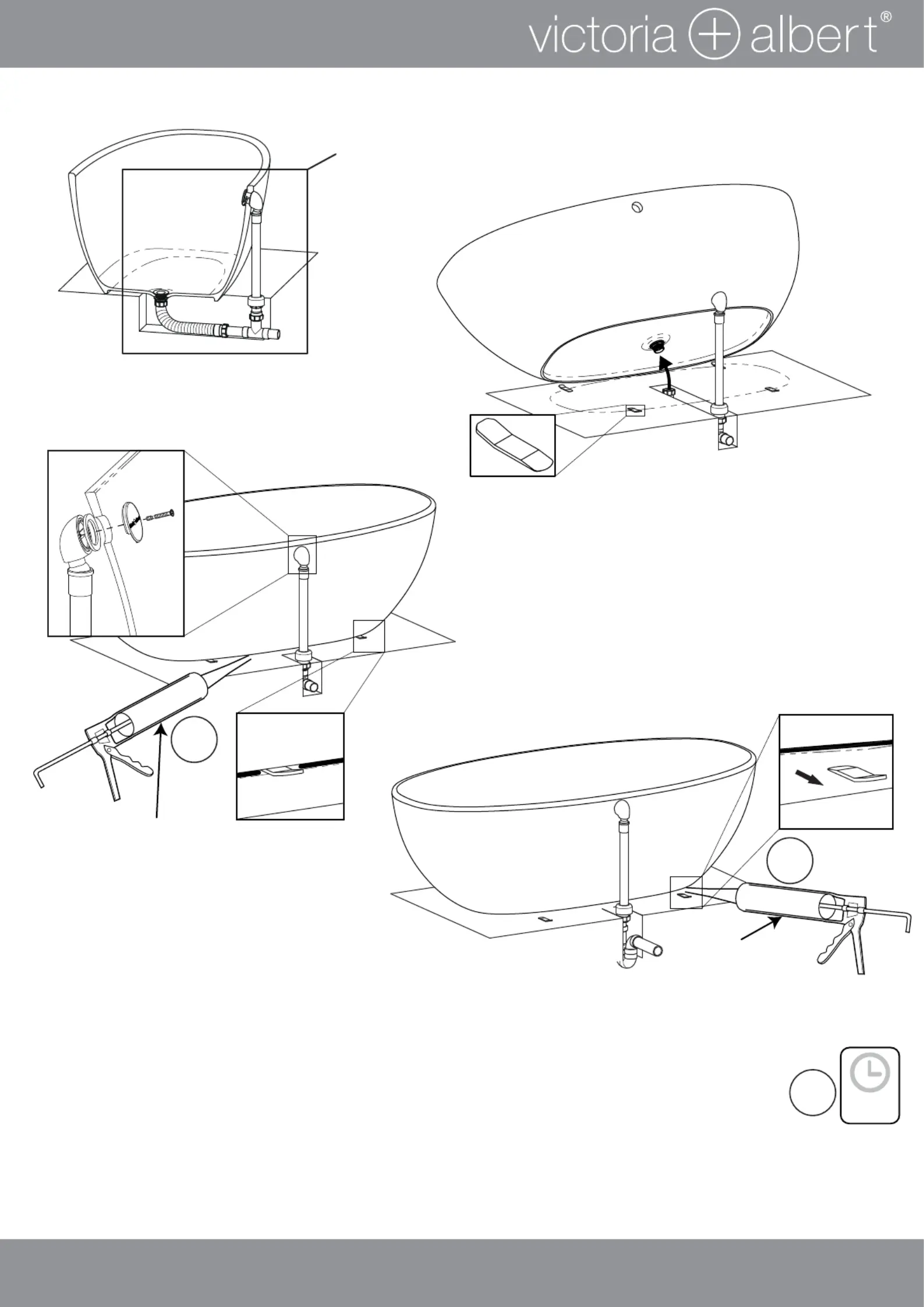 victoria + albert®