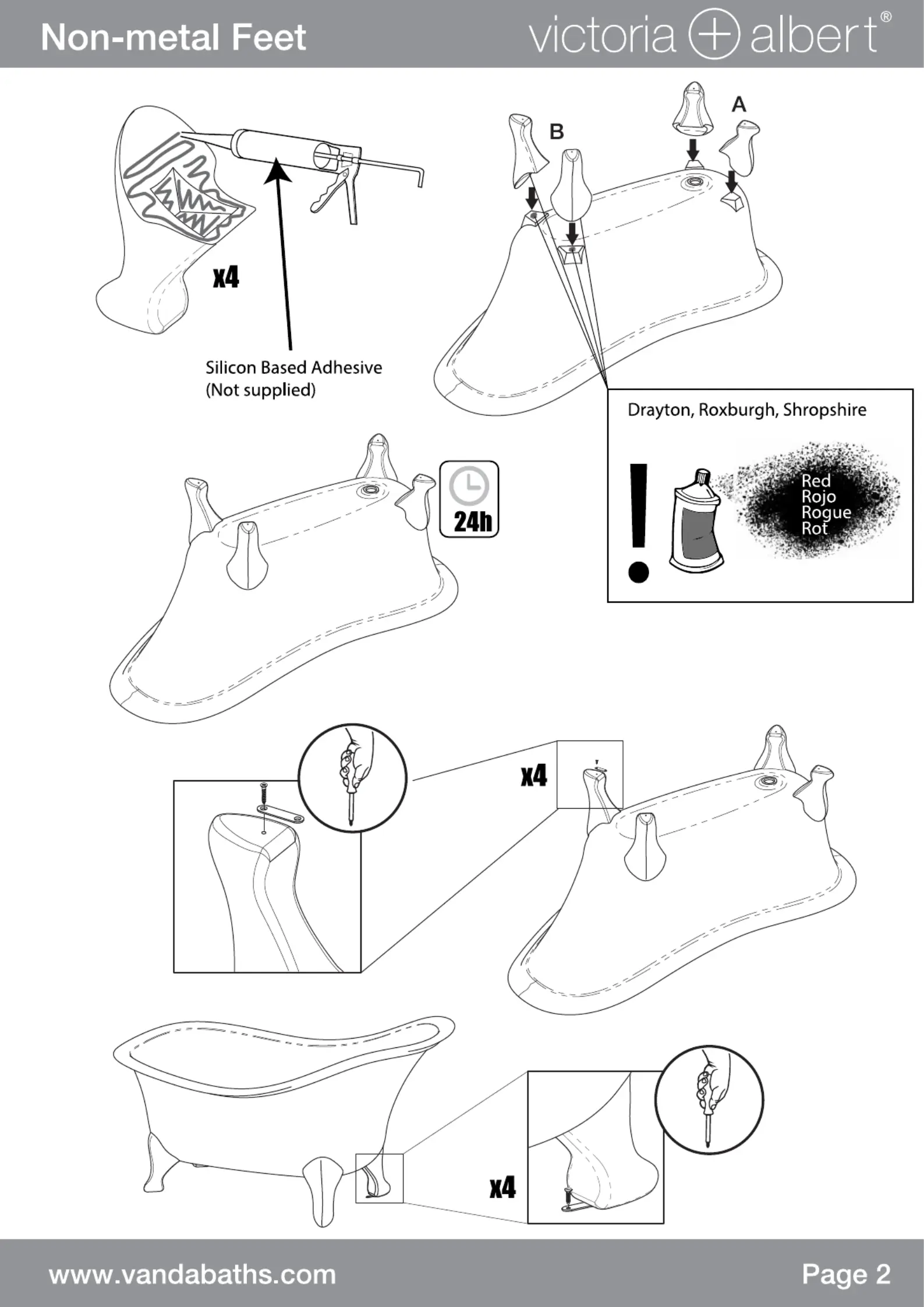 Non-metal Feet

victoria + albert®

x4

Silicon Based Adhesive
(Not supplied)

B

A

Drayton, Roxburgh, Shropshire

!

Red
Rojo
Rogue
Rot

24h

x4

x4

www.vandabaths.com

Page 2