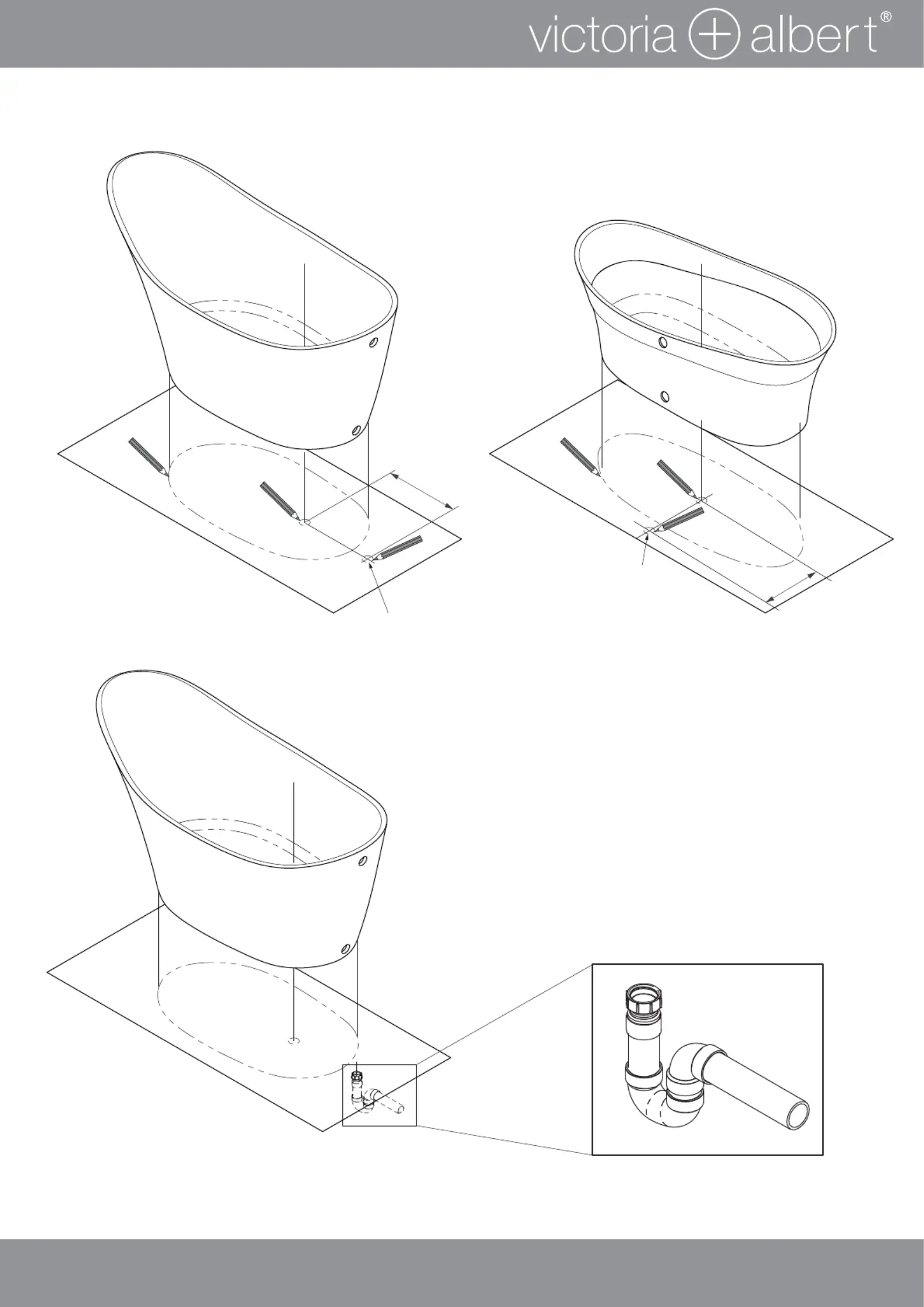 victoria + albert®